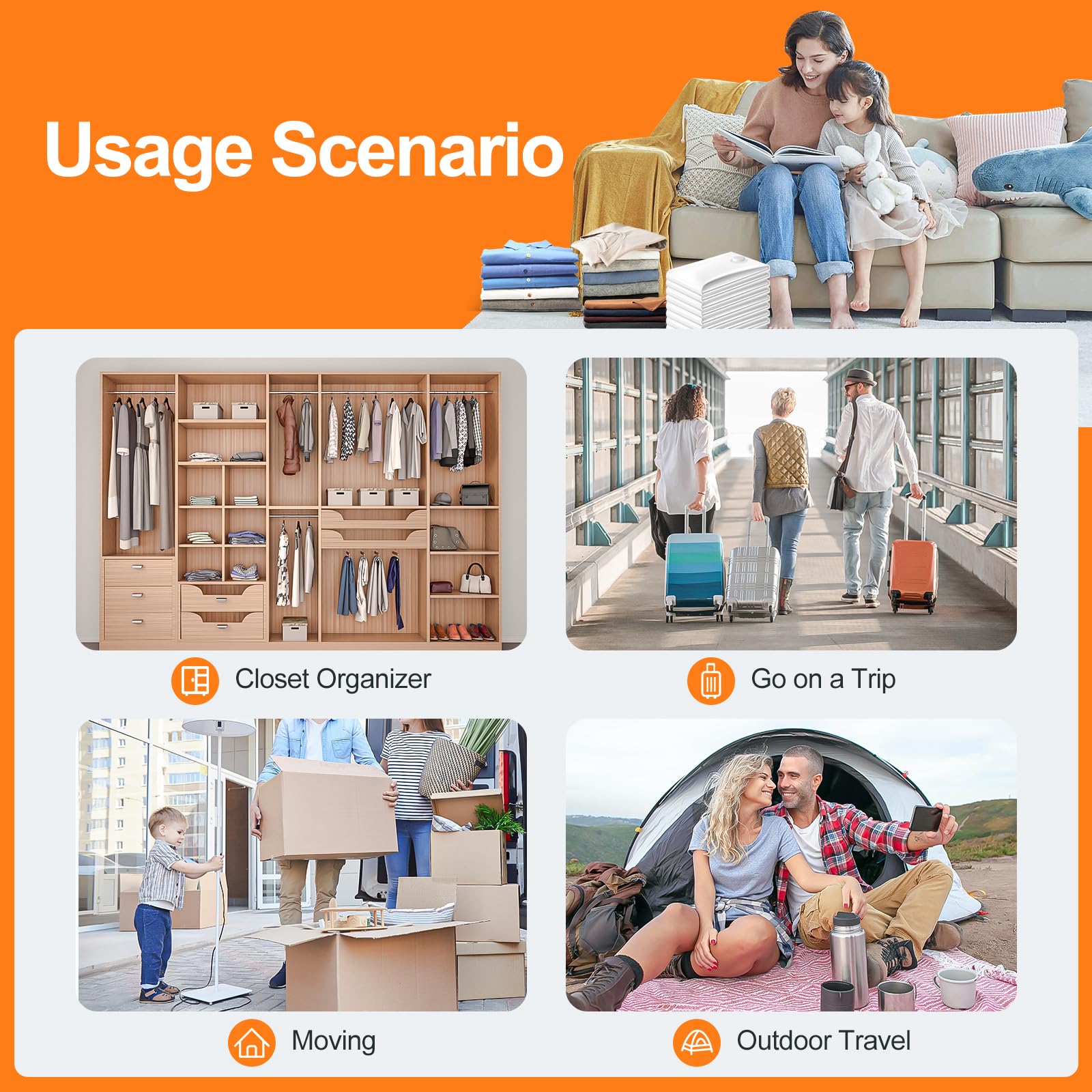 Usage Scenario

Closet Organizer

Go on a Trip

Moving

Outdoor Travel