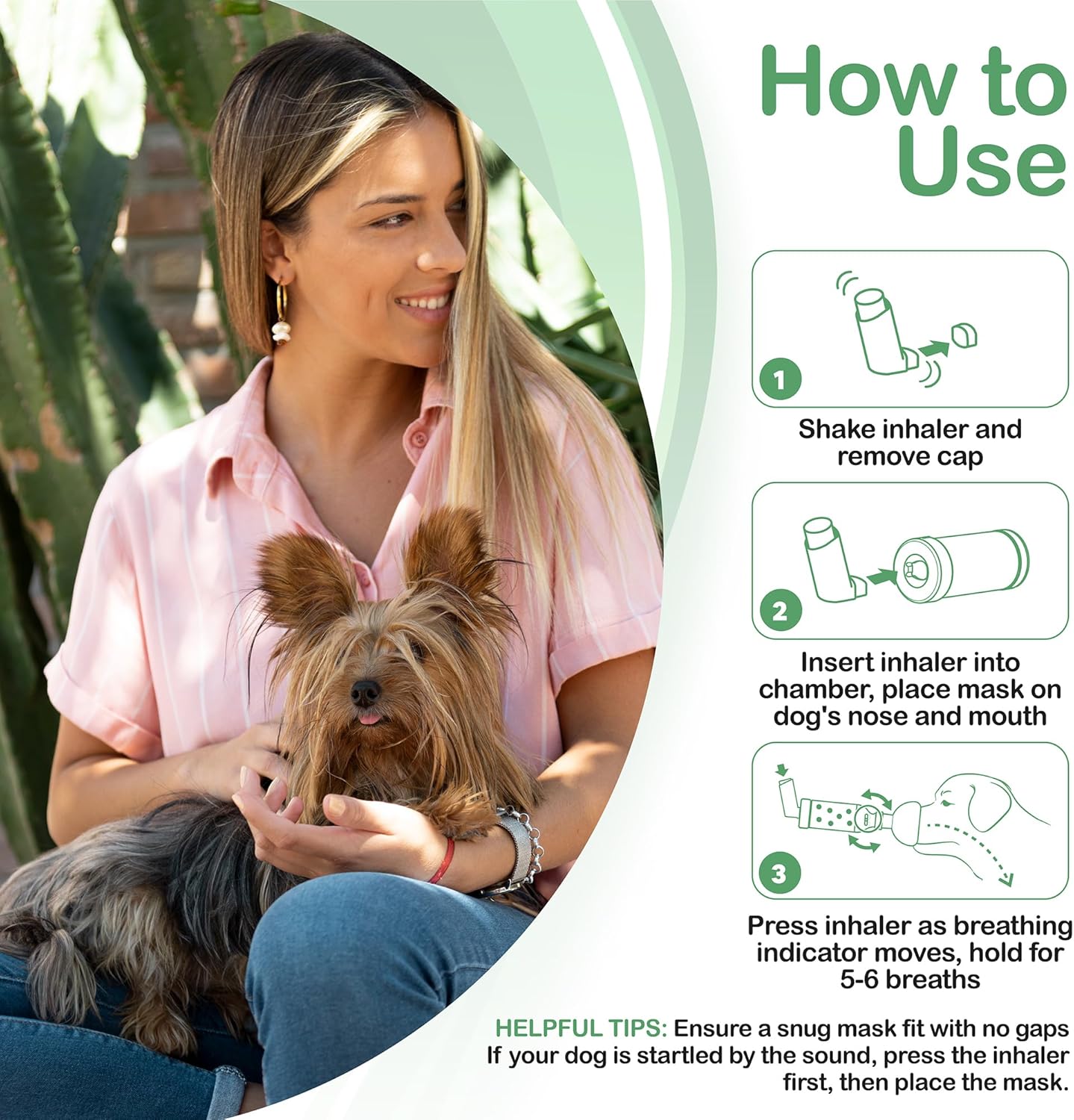 How to Use

1

Shake inhaler and remove cap

2

Insert inhaler into chamber, place mask on dog's nose and mouth

3

Press inhaler as breathing indicator moves, hold for 5-6 breaths

HELPFUL TIPS: Ensure a snug mask fit with no gaps If your dog is startled by the sound, press the inhaler first, then place the mask.