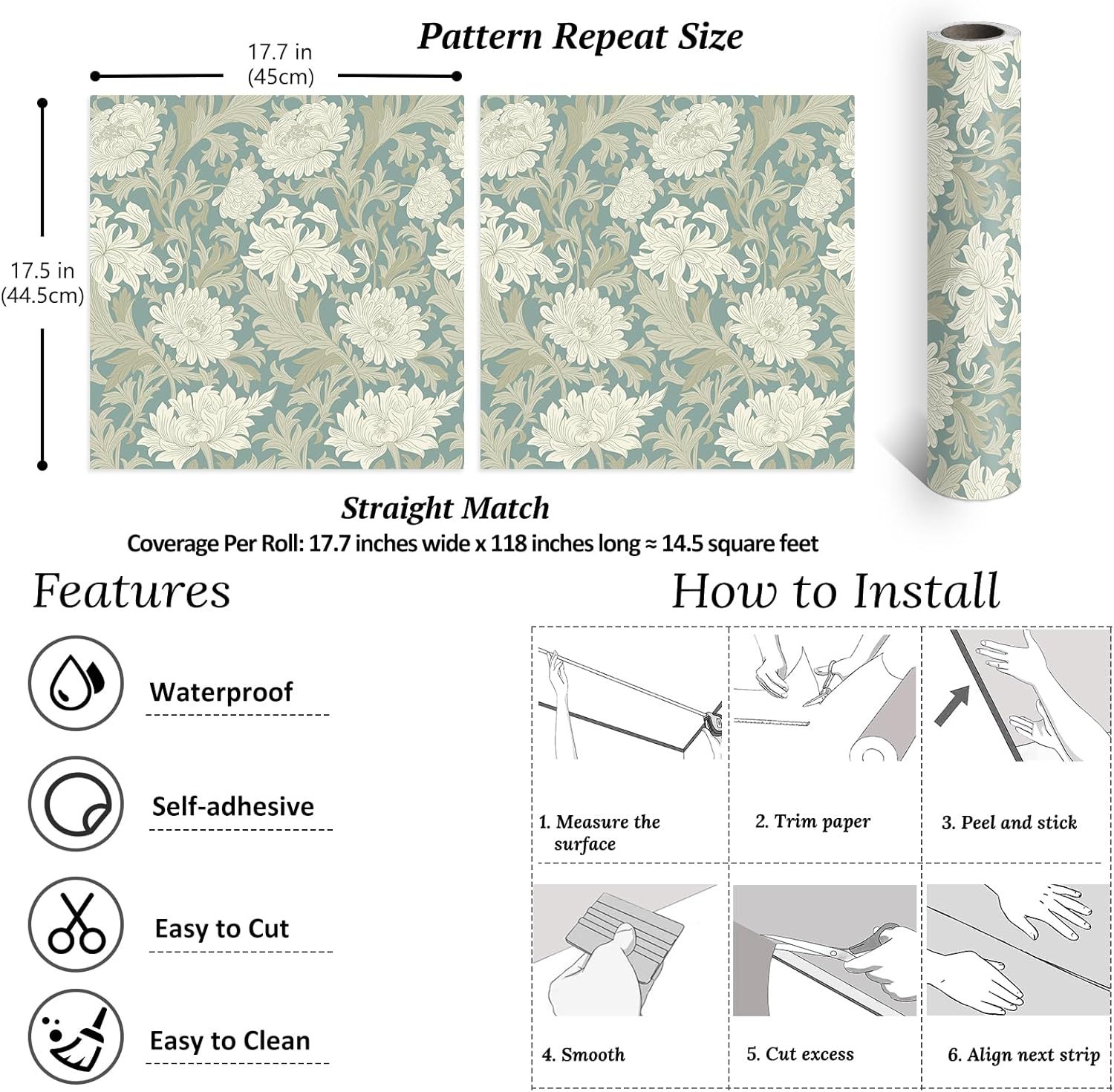 Pattern Repeat Size

17.7 in
(45cm)

17.5 in
(44.5cm)

Straight Match

Coverage Per Roll: 17.7 inches wide x 118 inches long ≈ 14.5 square feet

Features

Waterproof

Self-adhesive

Easy to Cut

Easy to Clean

How to Install

1. Measure the surface

2. Trim paper

3. Peel and stick

4. Smooth

5. Cut excess

6. Align next strip