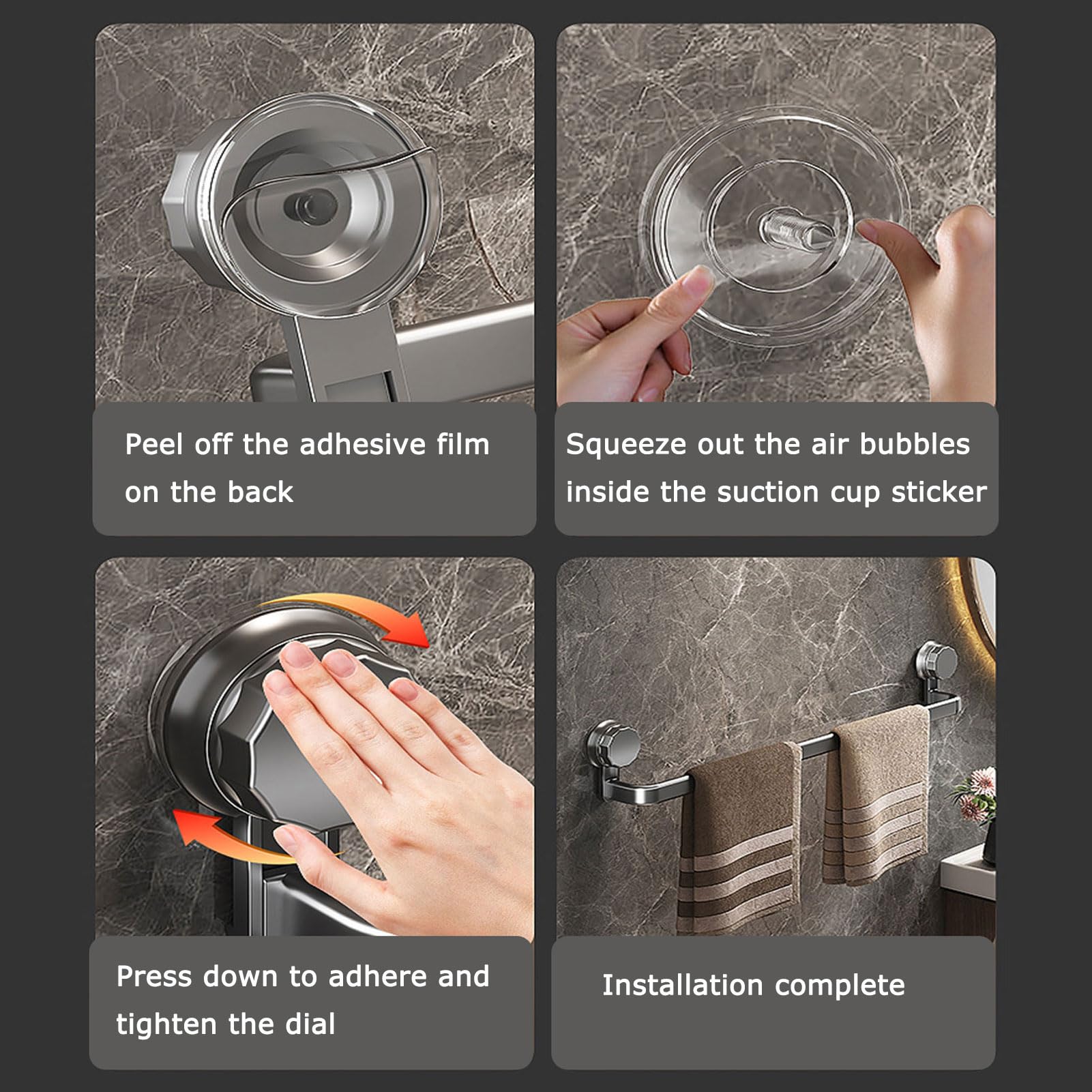 Peel off the adhesive film on the back

Squeeze out the air bubbles inside the suction cup sticker

Press down to adhere and tighten the dial

Installation complete