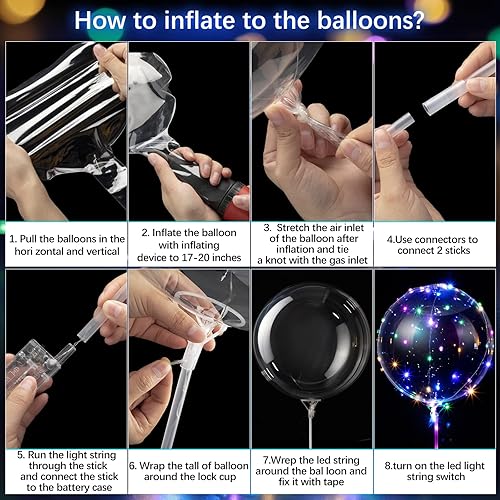 How to inflate to the balloons?

1. Pull the balloons in the hori zontal and vertical

2. Inflate the balloon with inflating device to 17-20 inches

3. Stretch the air inlet of the balloon after inflation and tie a knot with the gas inlet

4.Use connectors to connect 2 sticks

5. Run the light string through the stick and connect the stick to the battery case

6. Wrap the tall of balloon around the lock cup

7.Wrep the led string around the bal loon and fix it with tape

8.turn on the led light string switch