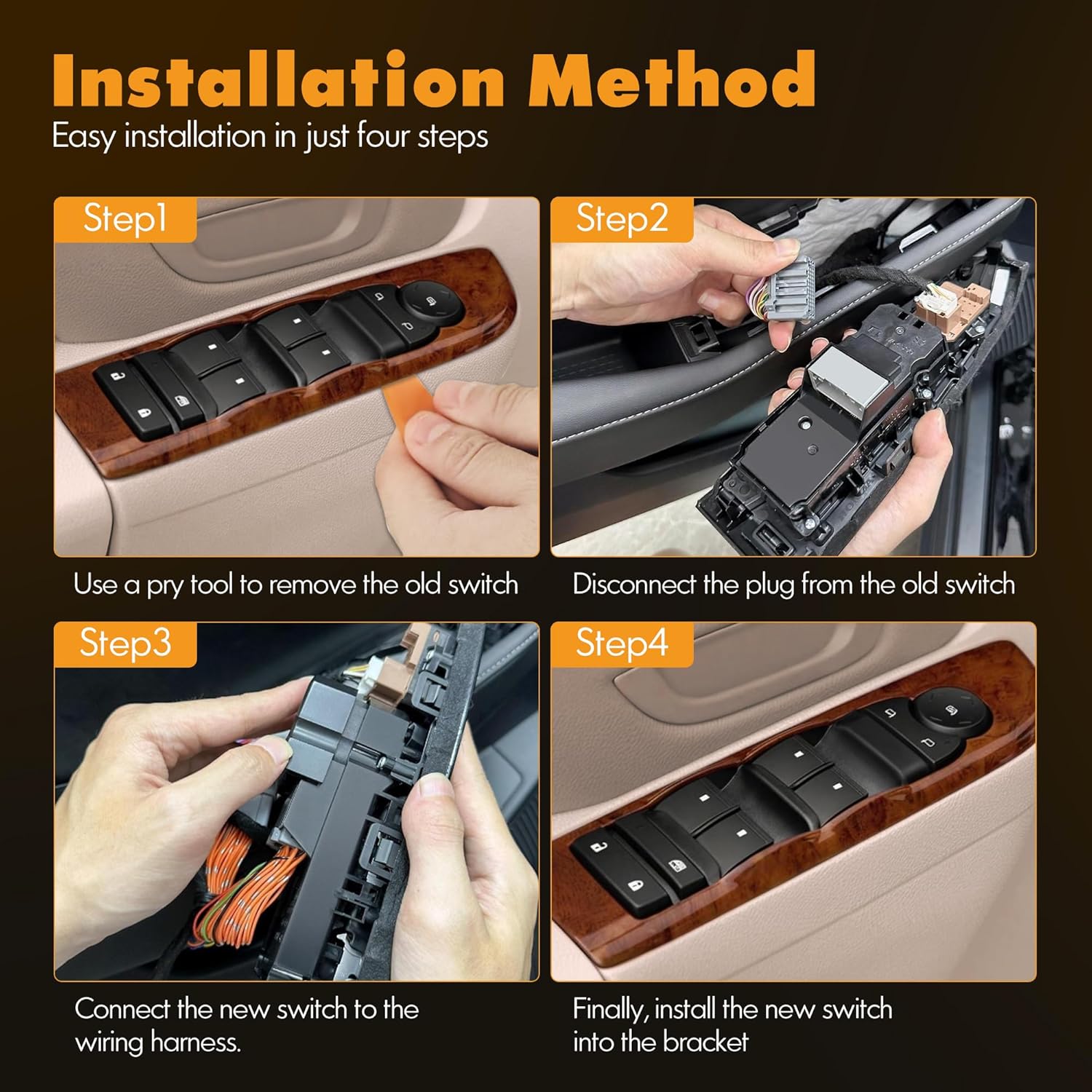 Installation Method

Easy installation in just four steps

Step1

Use a pry tool to remove the old switch

Step2

Disconnect the plug from the old switch

Step3

Connect the new switch to the wiring harness.

Step4

Finally, install the new switch into the bracket