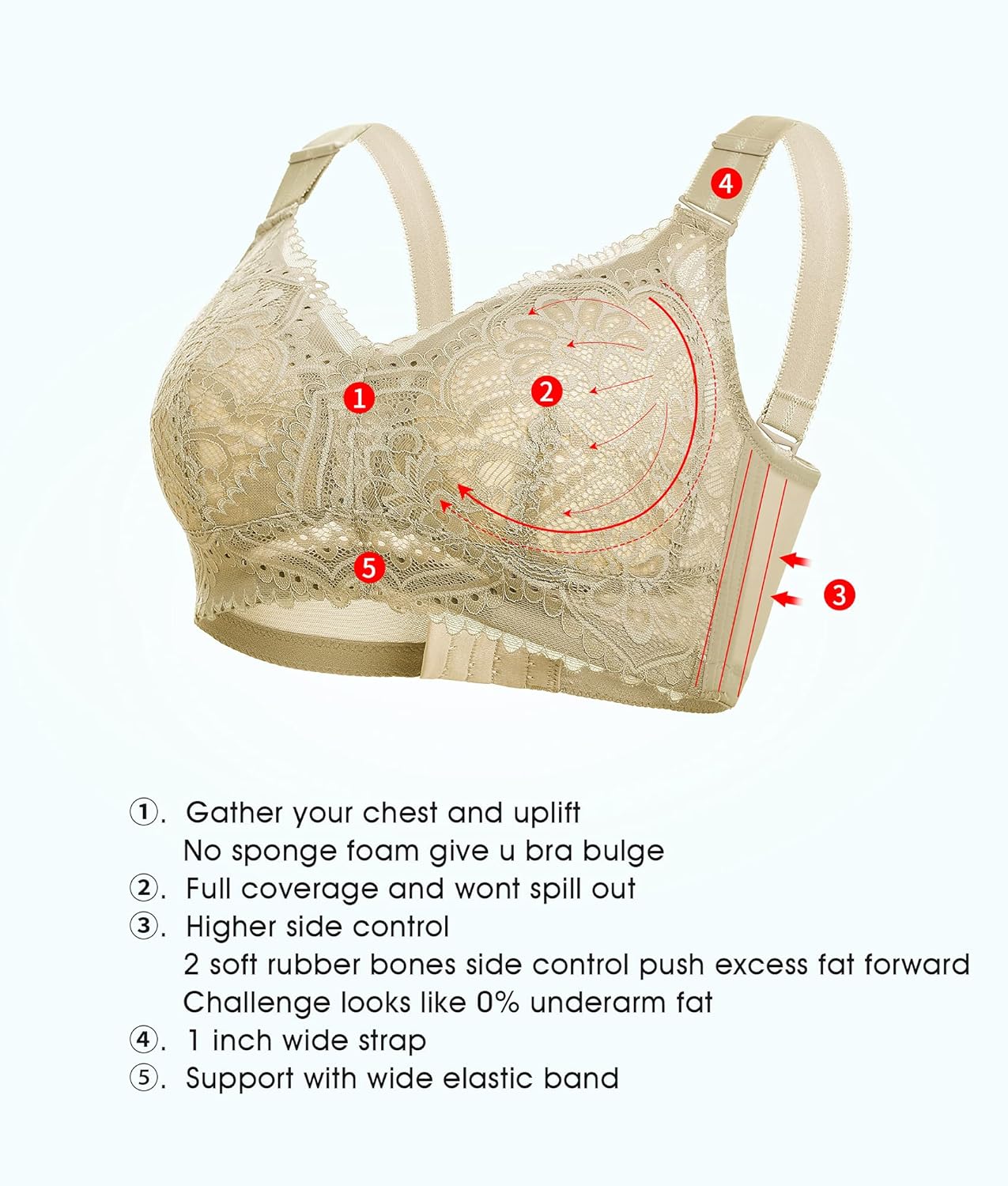 4

1

2

5

3

①. Gather your chest and uplift
No sponge foam give u bra bulge
②. Full coverage and wont spill out
③. Higher side control
2 soft rubber bones side control push excess fat forward
Challenge looks like 0% underarm fat
④. 1 inch wide strap
⑤. Support with wide elastic band