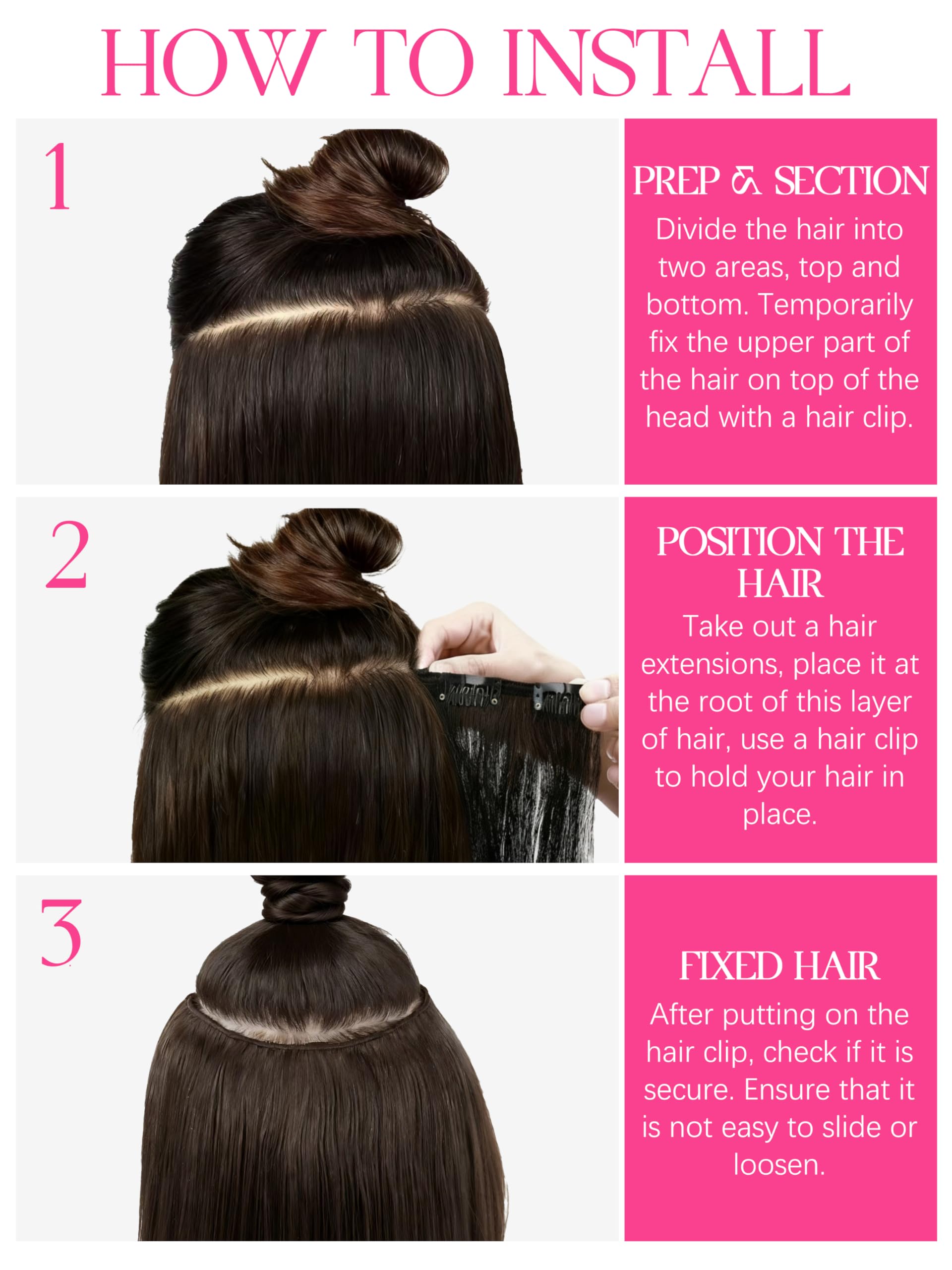 HOW TO INSTALL

1

PREP & SECTION

Divide the hair into two areas, top and bottom. Temporarily fix the upper part of the hair on top of the head with a hair clip.

2

POSITION THE HAIR

Take out a hair extensions, place it at the root of this layer of hair, use a hair clip to hold your hair in place.

3

FIXED HAIR

After putting on the hair clip, check if it is secure. Ensure that it is not easy to slide or loosen.