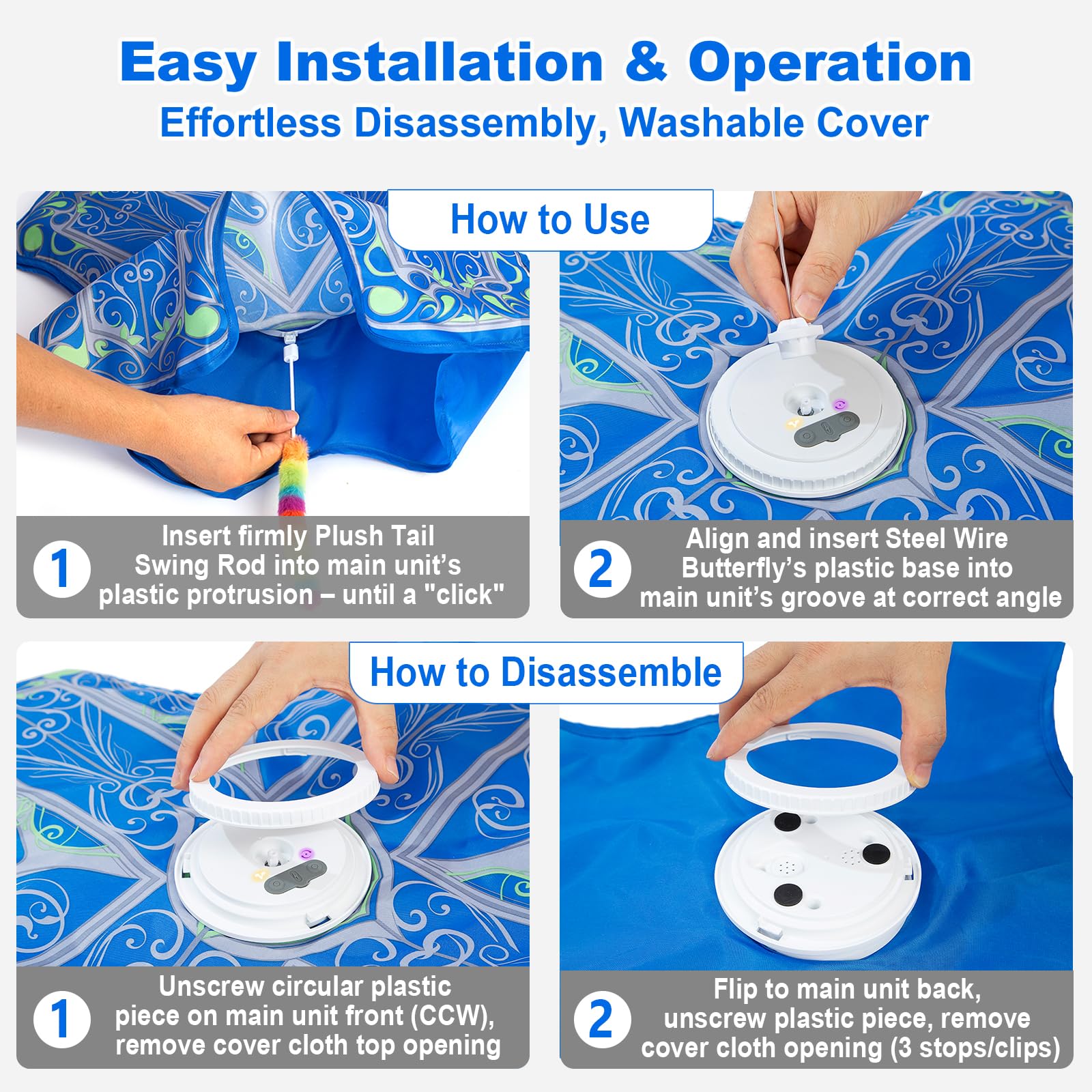 Easy Installation & Operation
Effortless Disassembly, Washable Cover

How to Use

1 Insert firmly Plush Tail Swing Rod into main unit's plastic protrusion – until a "click"

2 Align and insert Steel Wire Butterfly's plastic base into main unit's groove at correct angle

How to Disassemble

1 Unscrew circular plastic piece on main unit front (CCW), remove cover cloth top opening

2 Flip to main unit back, unscrew plastic piece, remove cover cloth opening (3 stops/clips)