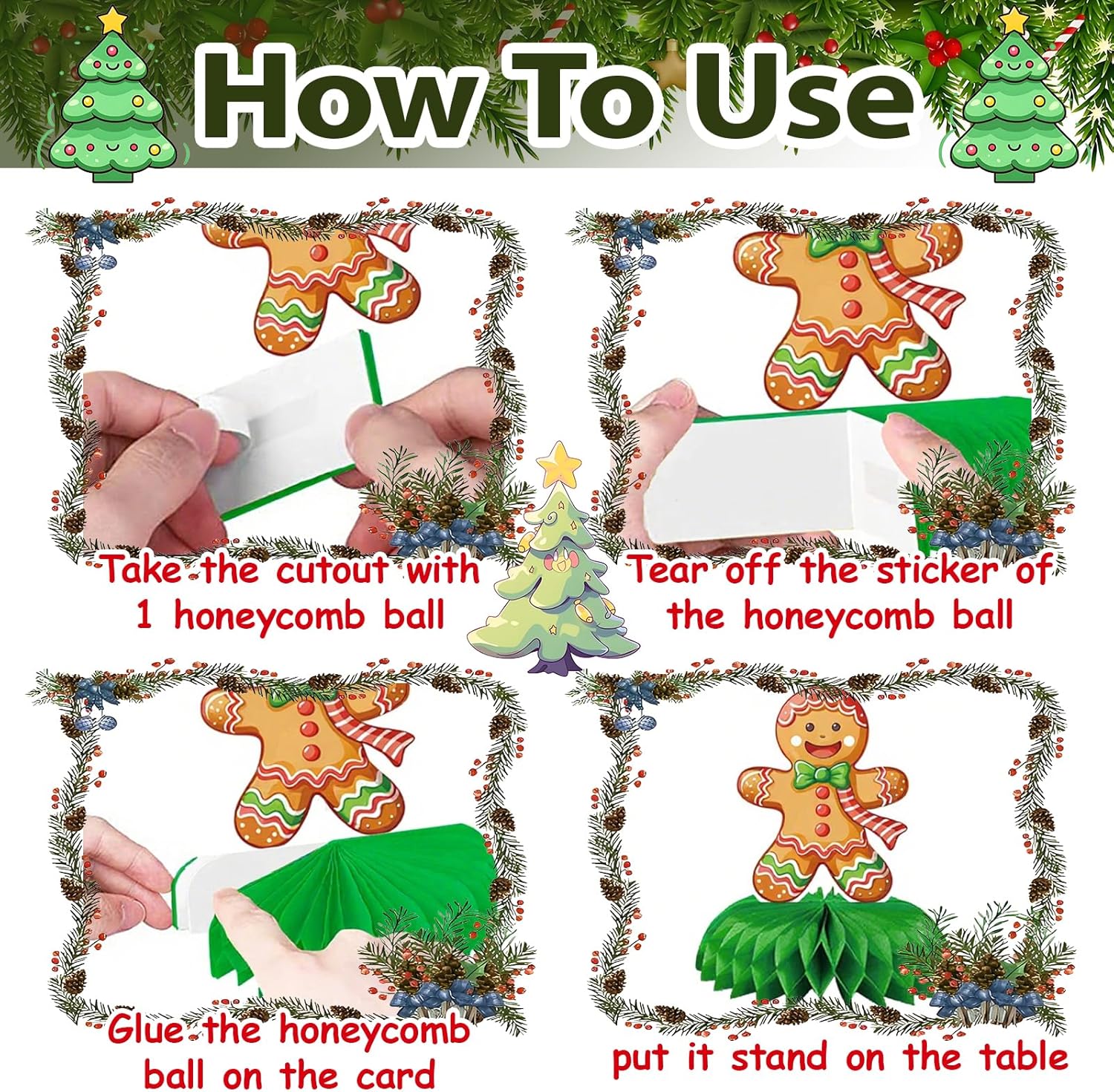 How To Use

Take the cutout with 1 honeycomb ball

Tear off the sticker of the honeycomb ball

Glue the honeycomb ball on the card

put it stand on the table