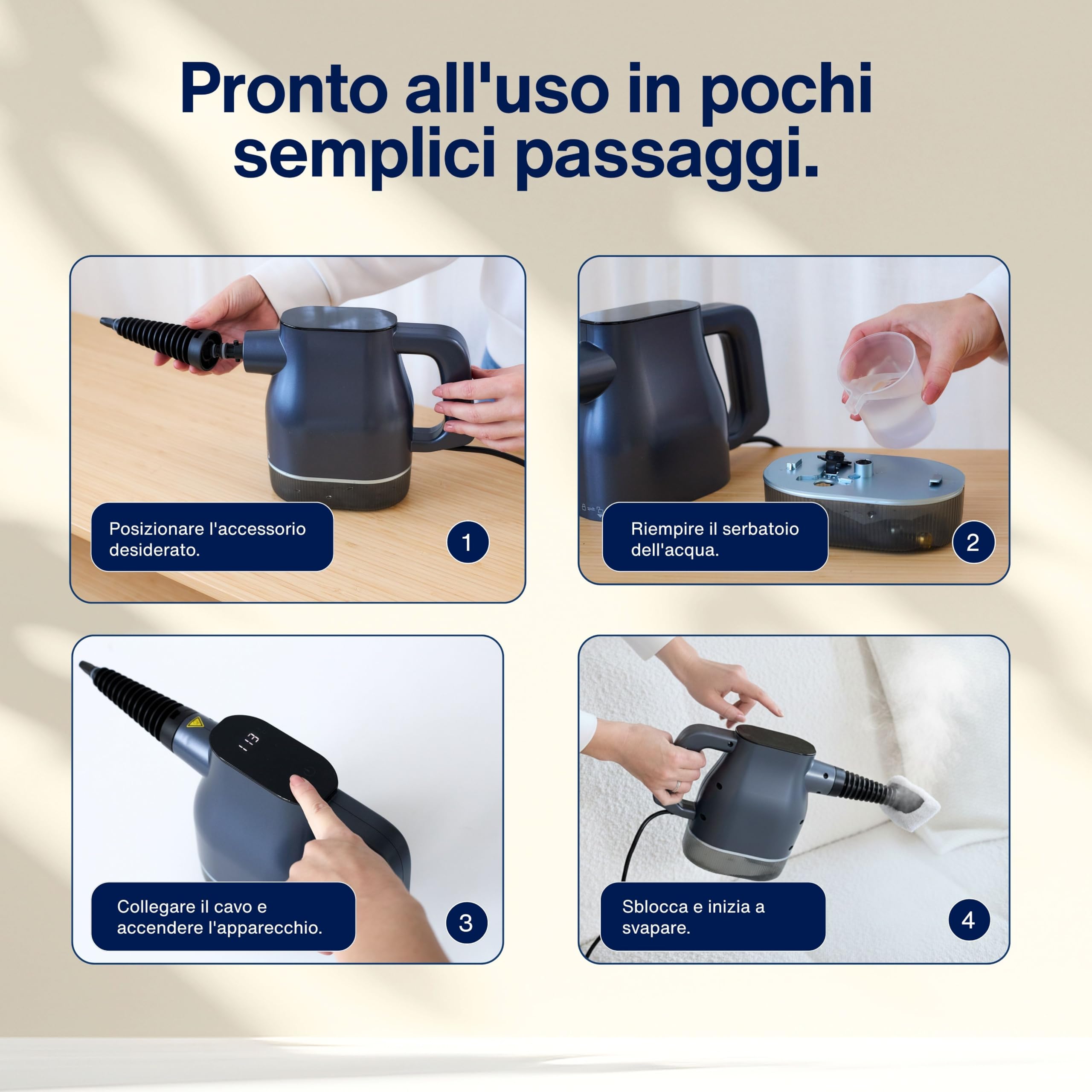 Pronto all'uso in pochi semplici passaggi.

Posizionare l'accessorio desiderato.

1

Riempire il serbatoio dell'acqua.

2

Collegare il cavo e accendere l'apparecchio.

3

Sblocca e inizia a svapare.

4