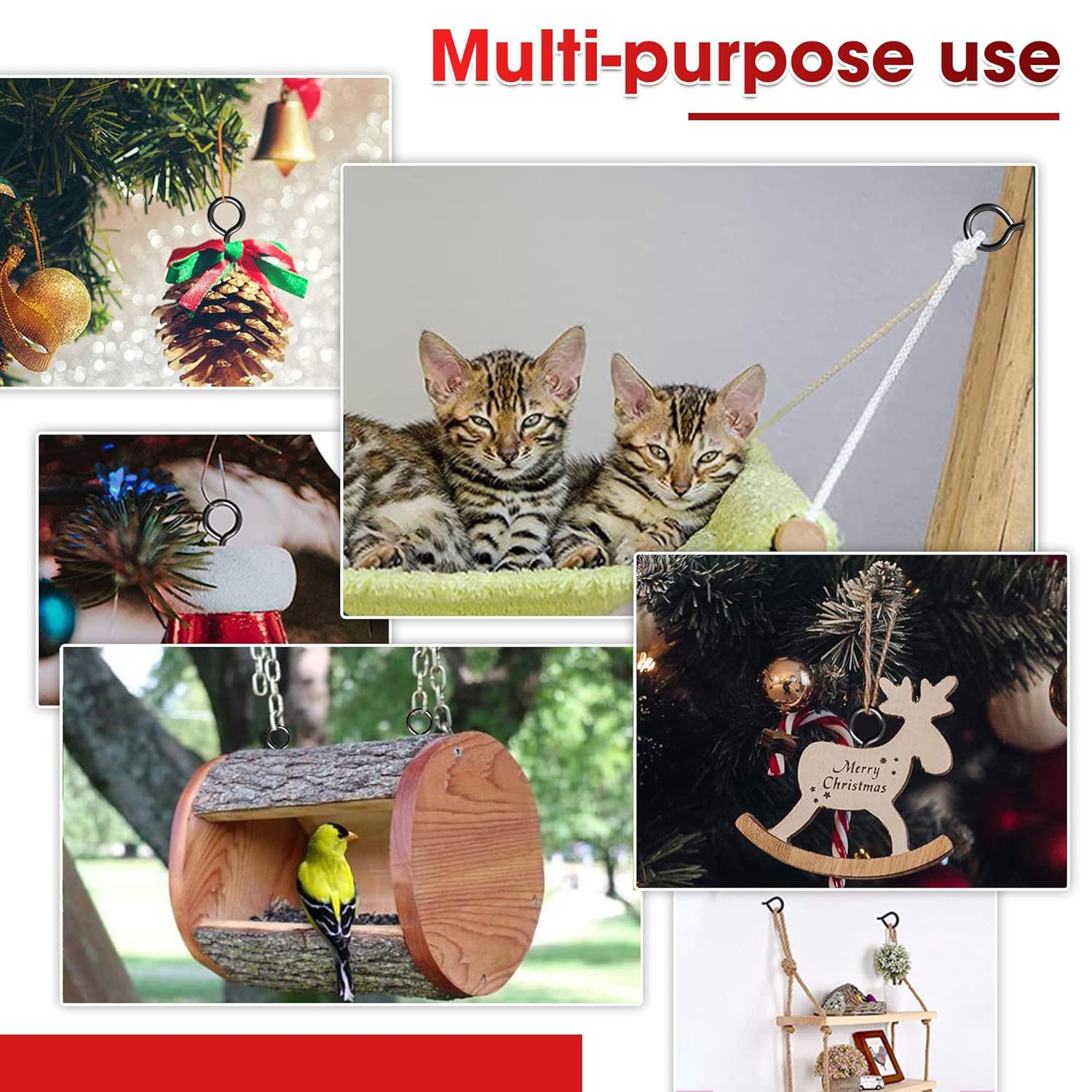 Multi-purpose use

Merry Christmas