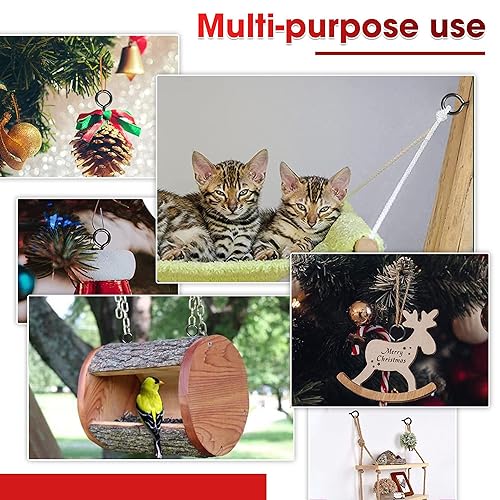 Multi-purpose use

Merry Christmas