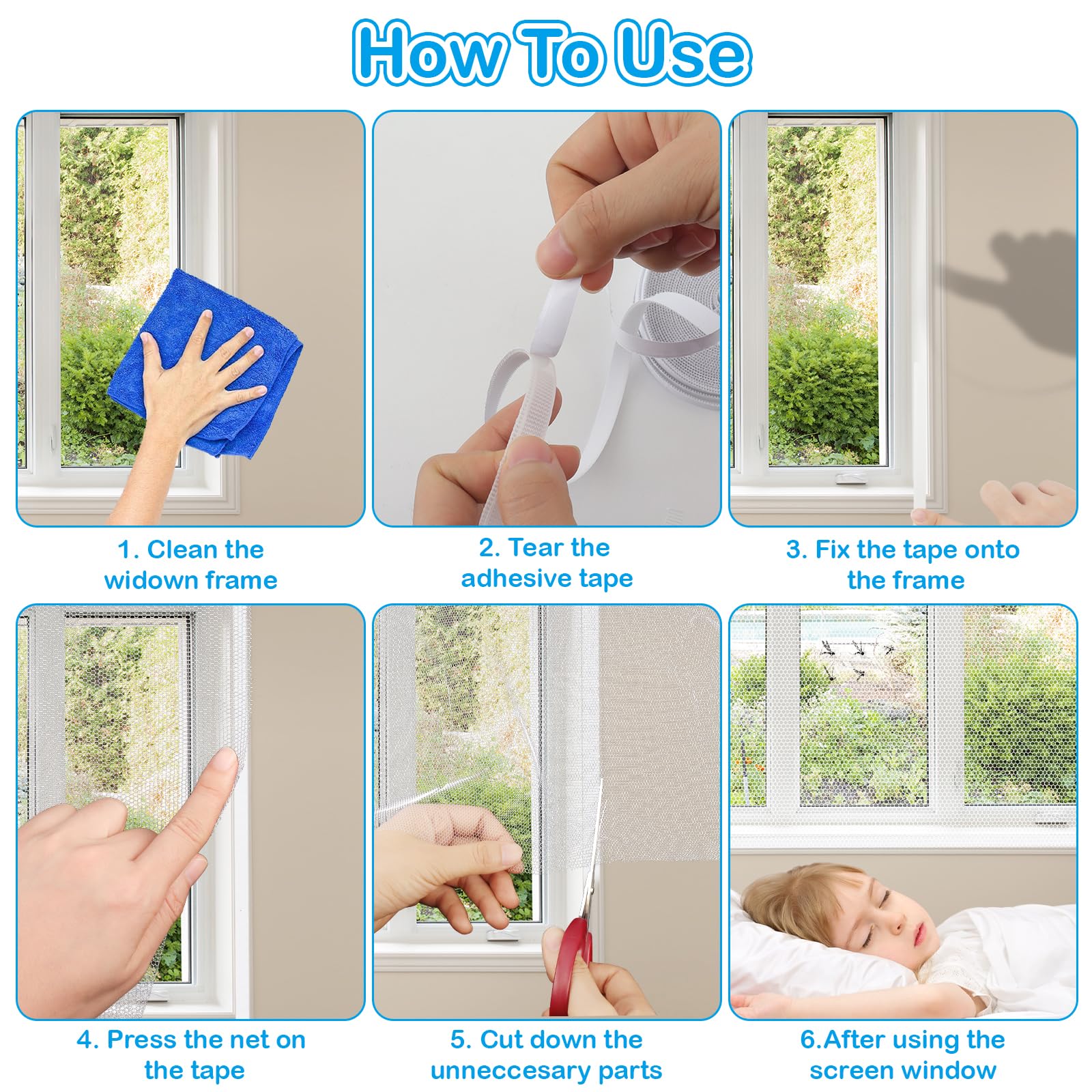 How To Use

1. Clean the widown frame

2. Tear the adhesive tape

3. Fix the tape onto the frame

4. Press the net on the tape

5. Cut down the unneccesary parts

6.After using the screen window