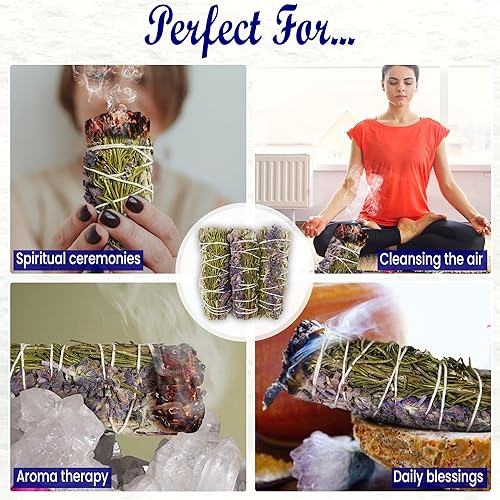 Perfect For...

Spiritual ceremonies

Cleansing the air

Aroma therapy

Daily blessings