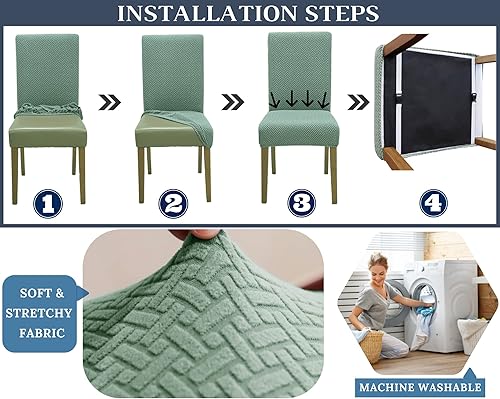 INSTALLATION STEPS

1

2

3

4

SOFT & STRETCHY FABRIC

MACHINE WASHABLE