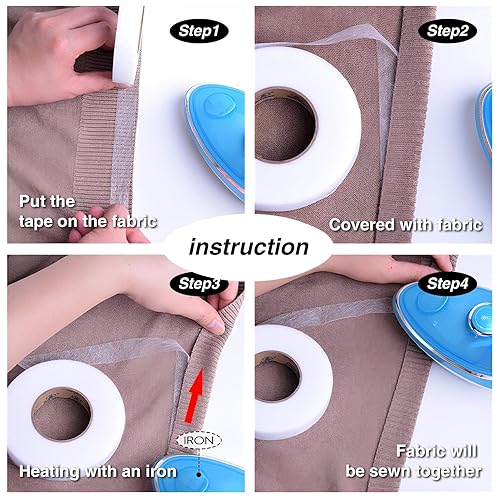 Step1

Put the tape on the fabric

Step2

Covered with fabric

instruction

Step3

IRON

Heating with an iron

Step4

Fabric will be sewn together