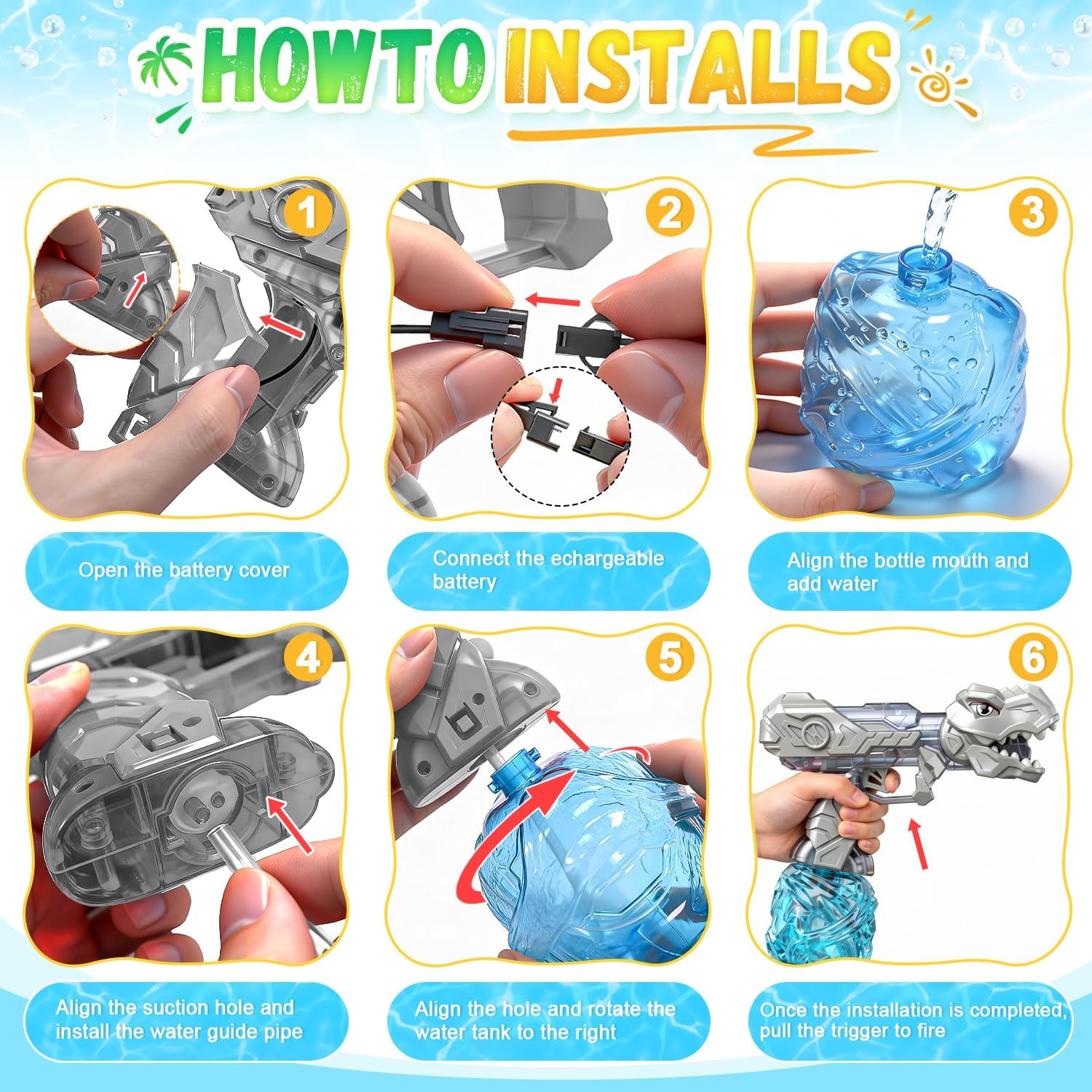 HOWTO INSTALLS

1

Open the battery cover

2

Connect the echargeable battery

3

Align the bottle mouth and add water

4

Align the suction hole and install the water guide pipe

5

Align the hole and rotate the water tank to the right

6

Once the installation is completed, pull the trigger to fire