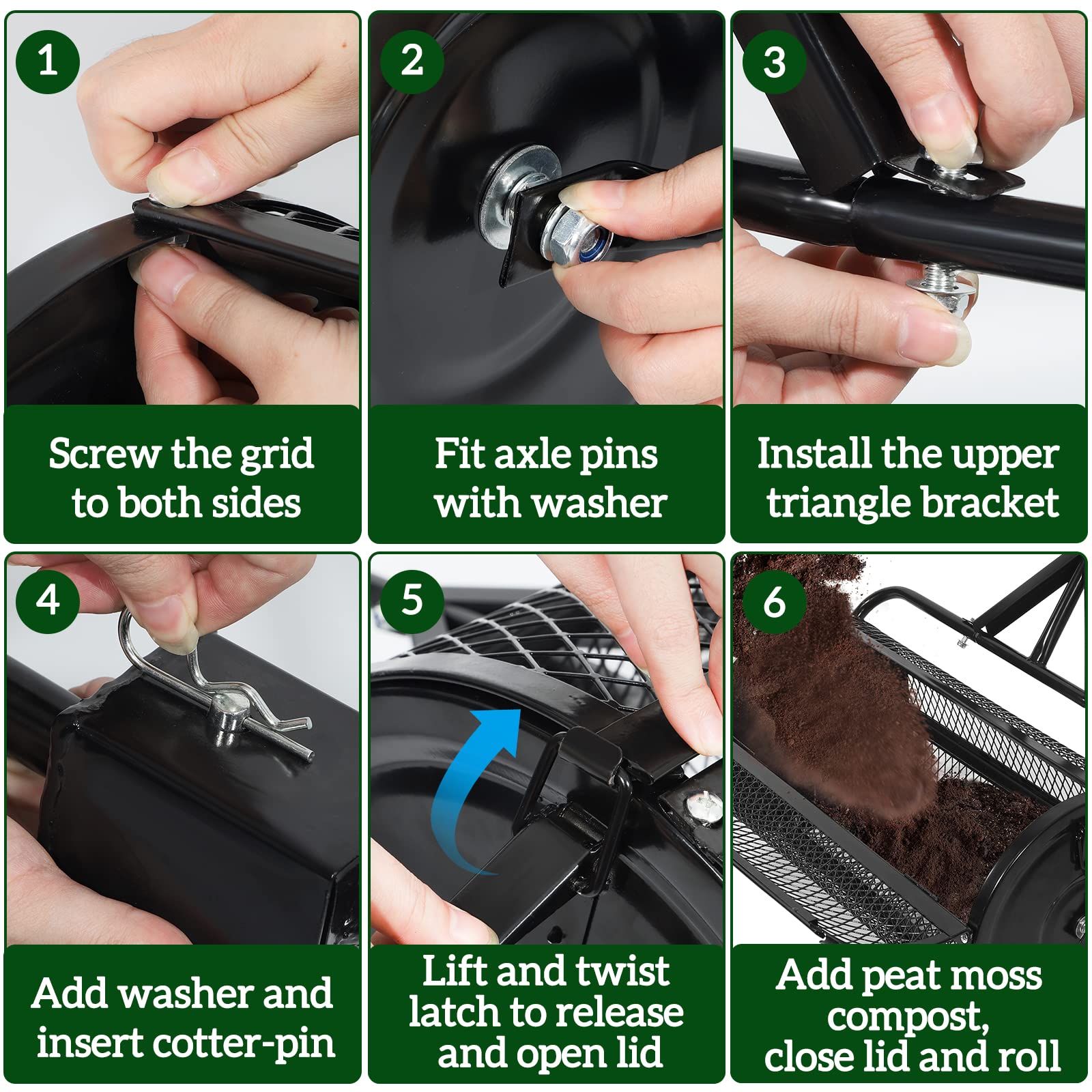 1

Screw the grid to both sides

2

Fit axle pins with washer

3

Install the upper triangle bracket

4

Add washer and insert cotter-pin

5

Lift and twist latch to release and open lid

6

Add peat moss compost, close lid and roll