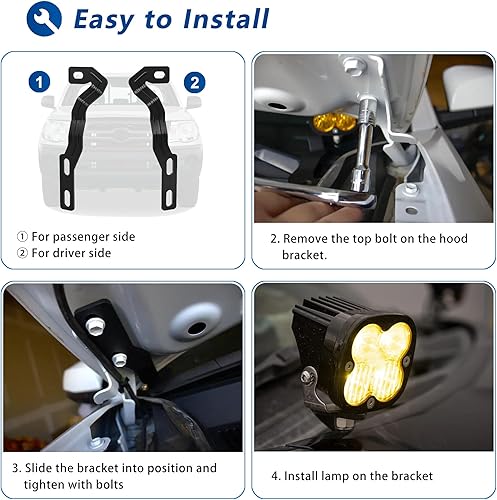 Easy to Install

1

2

① For passenger side
② For driver side

2. Remove the top bolt on the hood bracket.

3. Slide the bracket into position and tighten with bolts

4. Install lamp on the bracket