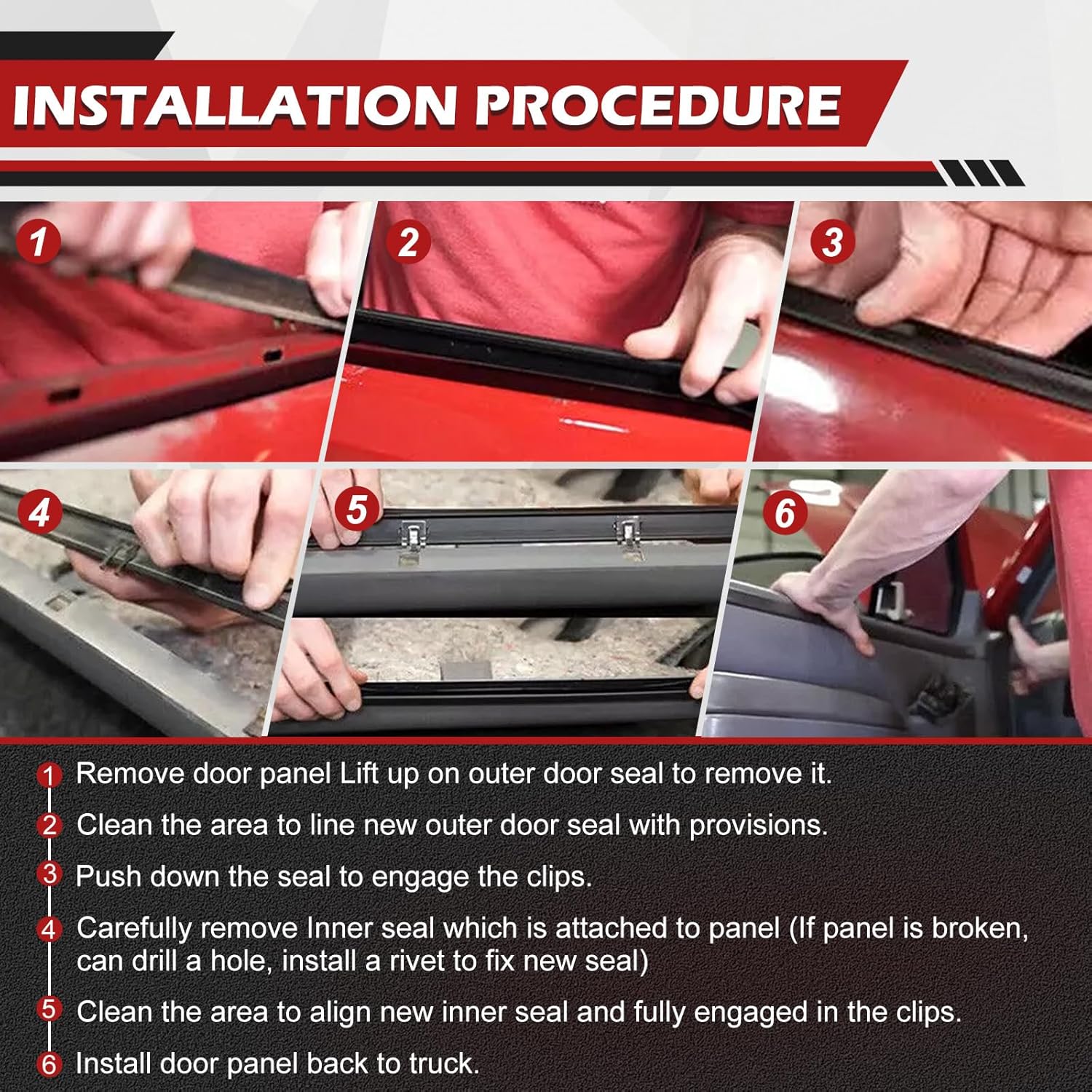 INSTALLATION PROCEDURE

1

2

3

4

5

6

1 Remove door panel Lift up on outer door seal to remove it.

2 Clean the area to line new outer door seal with provisions.

3 Push down the seal to engage the clips.

4 Carefully remove Inner seal which is attached to panel (If panel is broken, can drill a hole, install a rivet to fix new seal)

5 Clean the area to align new inner seal and fully engaged in the clips.

6 Install door panel back to truck.