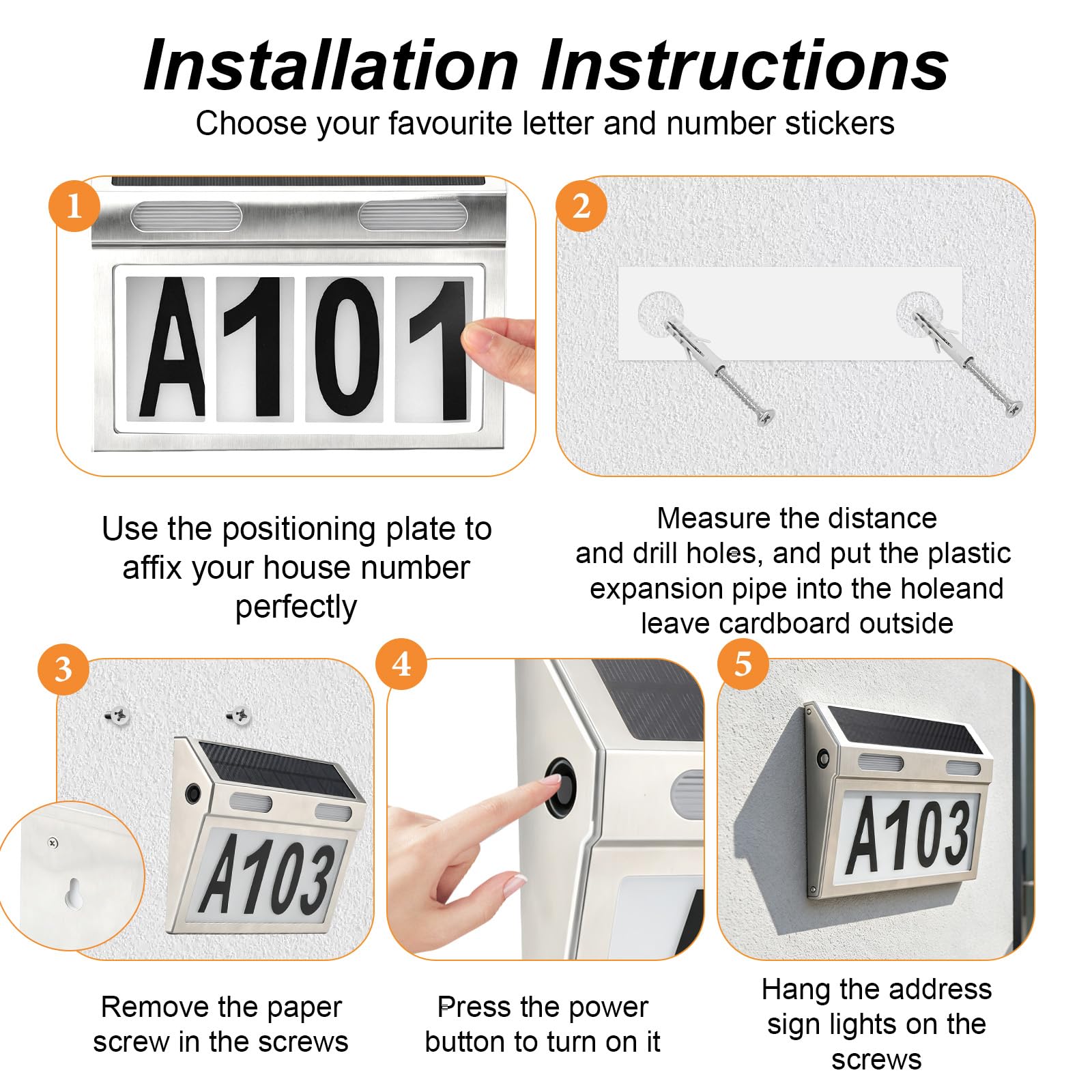 Installation Instructions

Choose your favourite letter and number stickers

1

A101

2

Use the positioning plate to affix your house number perfectly

Measure the distance and drill holes, and put the plastic expansion pipe into the holeand leave cardboard outside

3

A103

4

5

A103

Remove the paper screw in the screws

Press the power button to turn on it

Hang the address sign lights on the screws