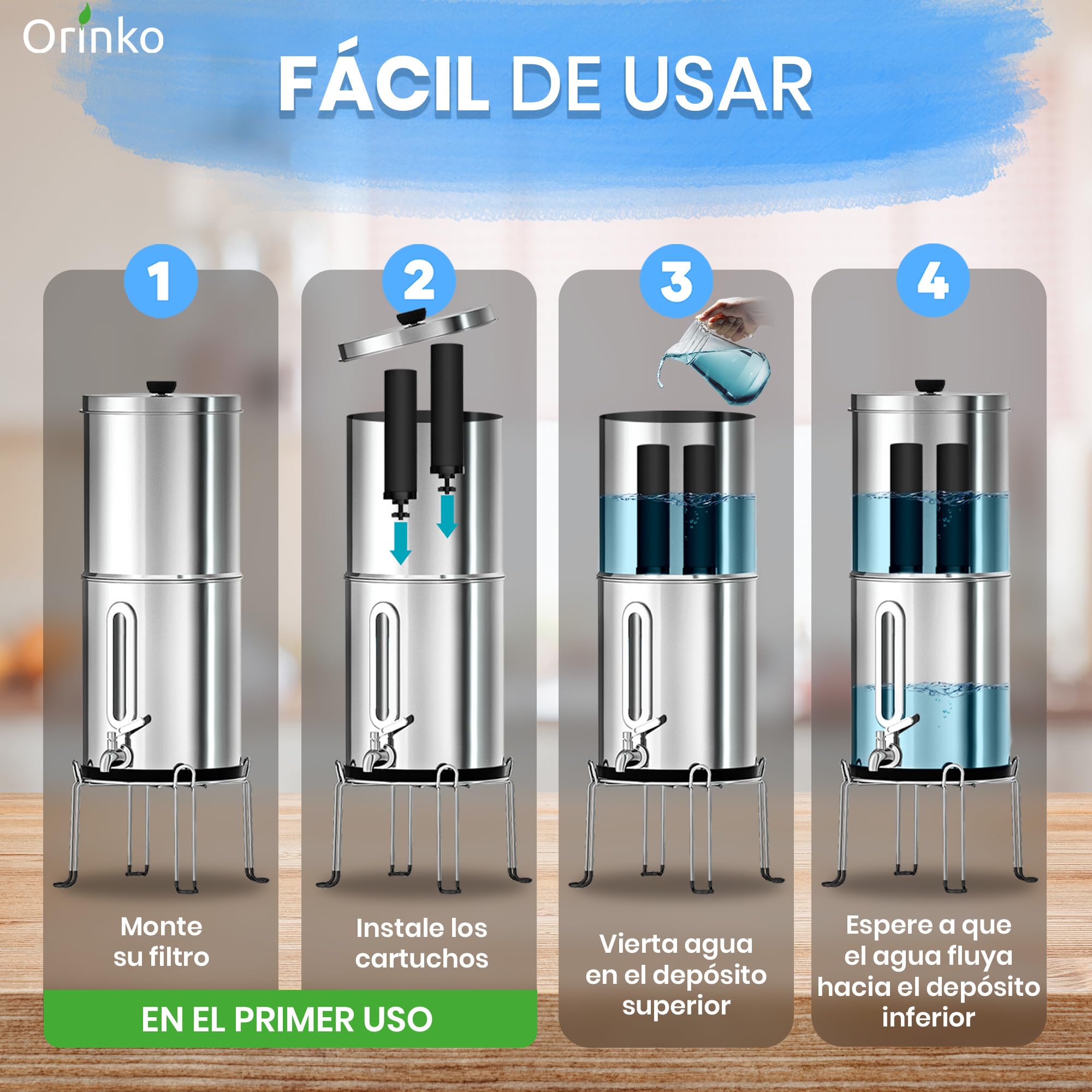 Orinko

FÁCIL DE USAR

1

Monte su filtro

2

Instale los cartuchos

EN EL PRIMER USO

3

Vierta agua en el depósito superior

4

Espere a que el agua fluya hacia el depósito inferior