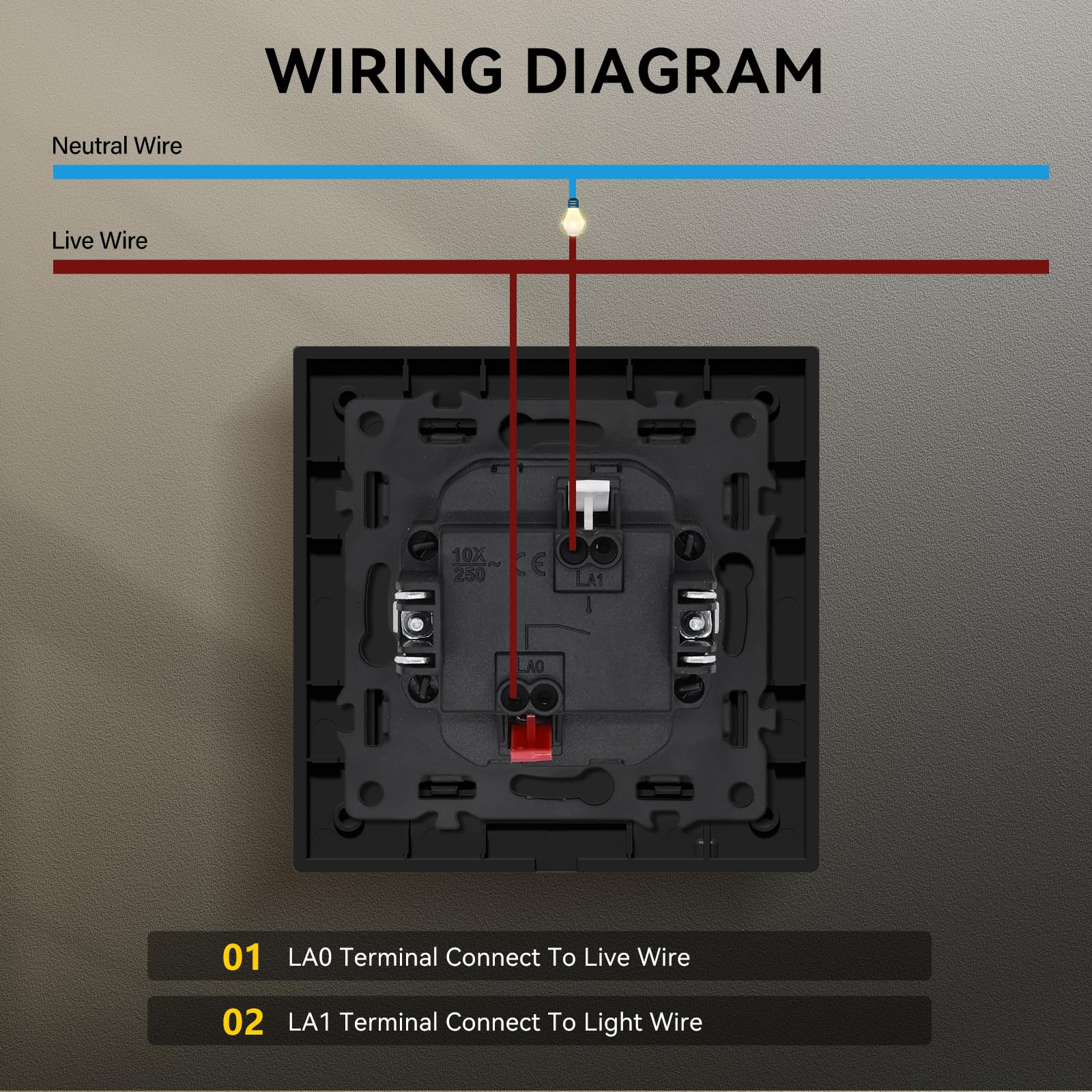 WIRING DIAGRAM

Neutral Wire

Live Wire

10X
250~
CE

LA1

LA0

01 LA0 Terminal Connect To Live Wire

02 LA1 Terminal Connect To Light Wire