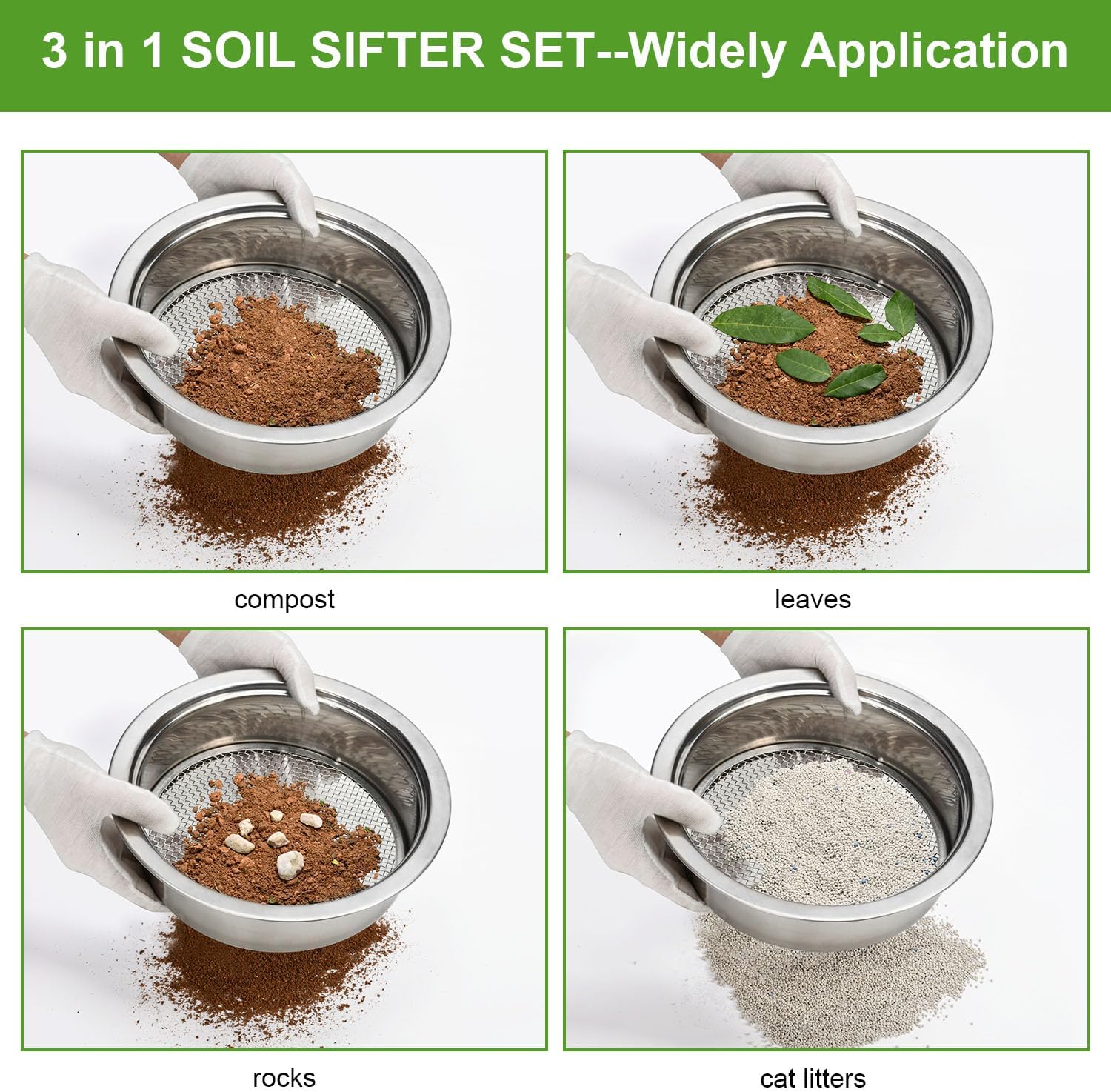 3 in 1 SOIL SIFTER SET--Widely Application

compost

leaves

rocks

cat litters