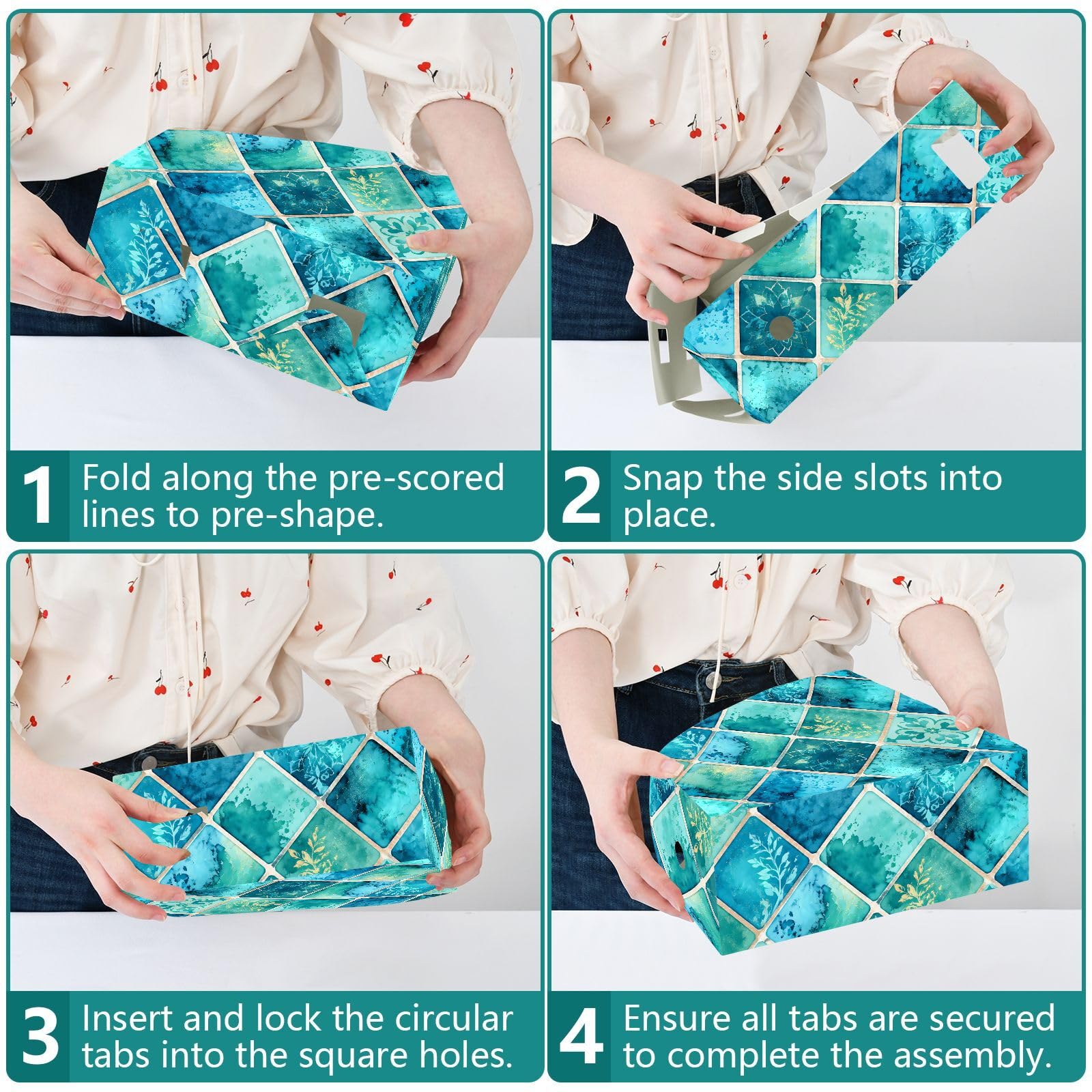 1 Fold along the pre-scored lines to pre-shape.

2 Snap the side slots into place.

3 Insert and lock the circular tabs into the square holes.

4 Ensure all tabs are secured to complete the assembly.