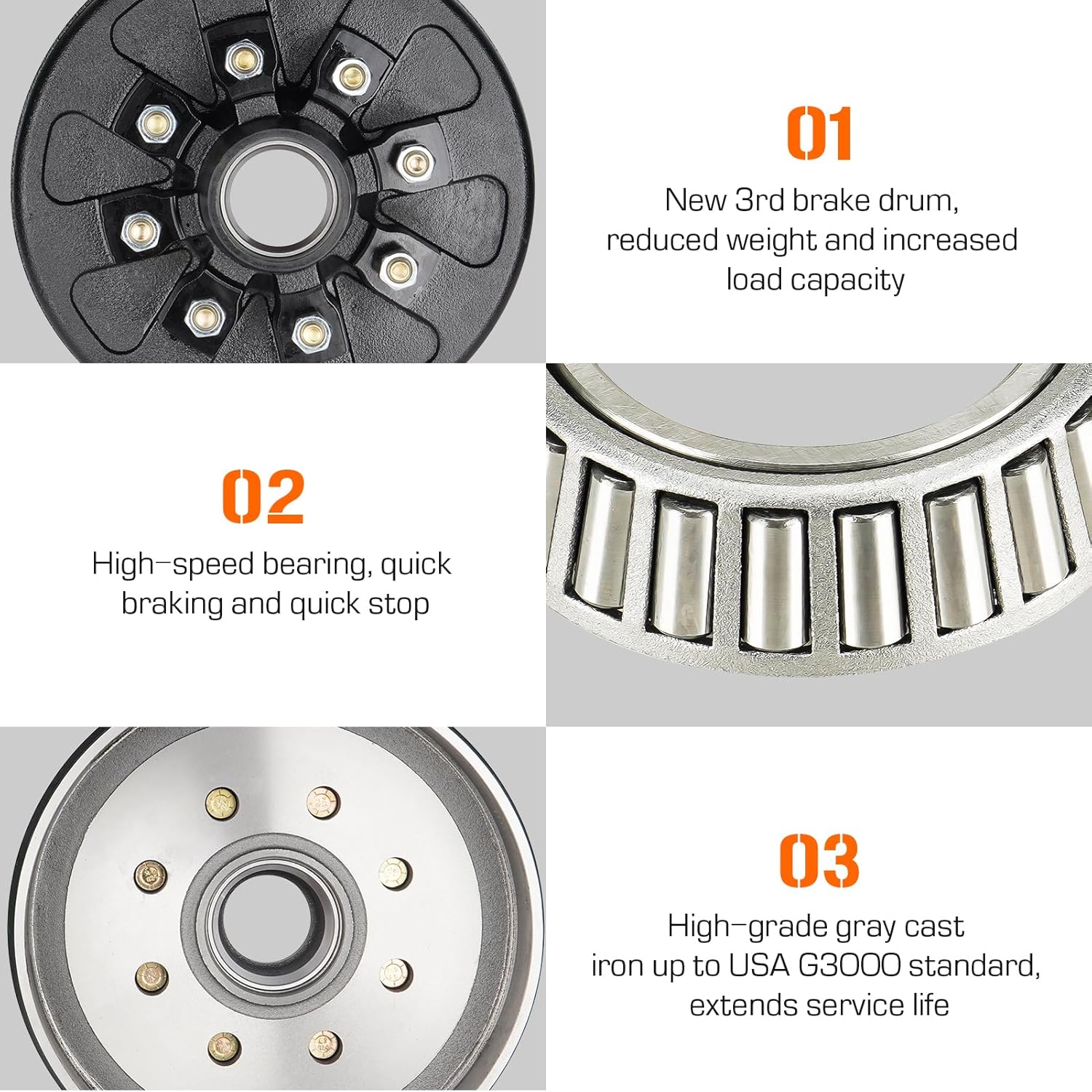 01

New 3rd brake drum, reduced weight and increased load capacity

02

High-speed bearing, quick braking and quick stop

03

High-grade gray cast iron up to USA G3000 standard, extends service life