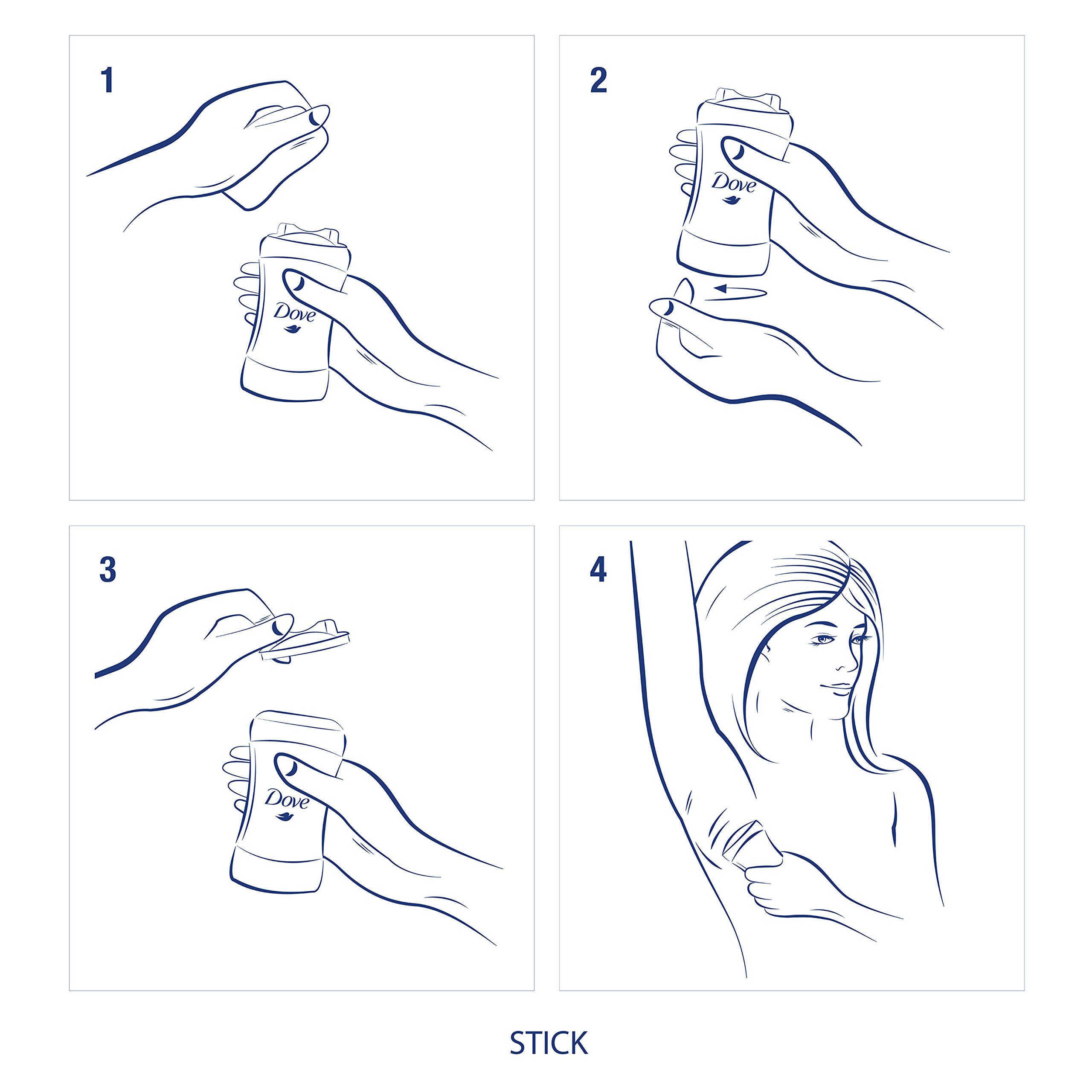 1

Dove

2

Dove

3

Dove

4

STICK