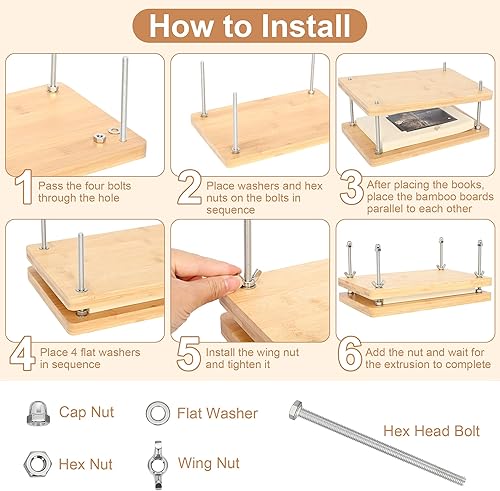 How to Install

1 Pass the four bolts through the hole

2 Place washers and hex nuts on the bolts in sequence

3 After placing the books, place the bamboo boards parallel to each other

4 Place 4 flat washers in sequence

5 Install the wing nut and tighten it

6 Add the nut and wait for the extrusion to complete

Cap Nut

Flat Washer

Hex Head Bolt

Hex Nut

Wing Nut