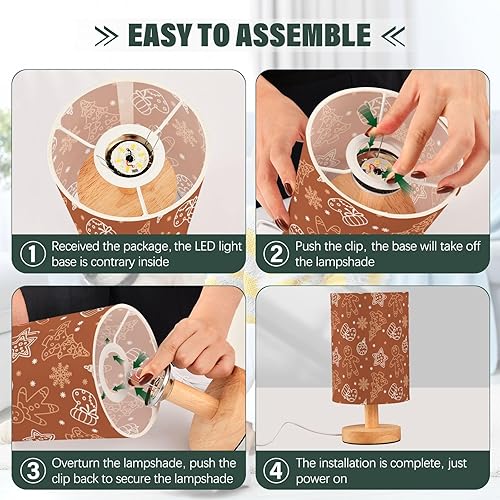 EASY TO ASSEMBLE

① Received the package, the LED light base is contrary inside

② Push the clip, the base will take off the lampshade

③ Overturn the lampshade, push the clip back to secure the lampshade

④ The installation is complete, just power on