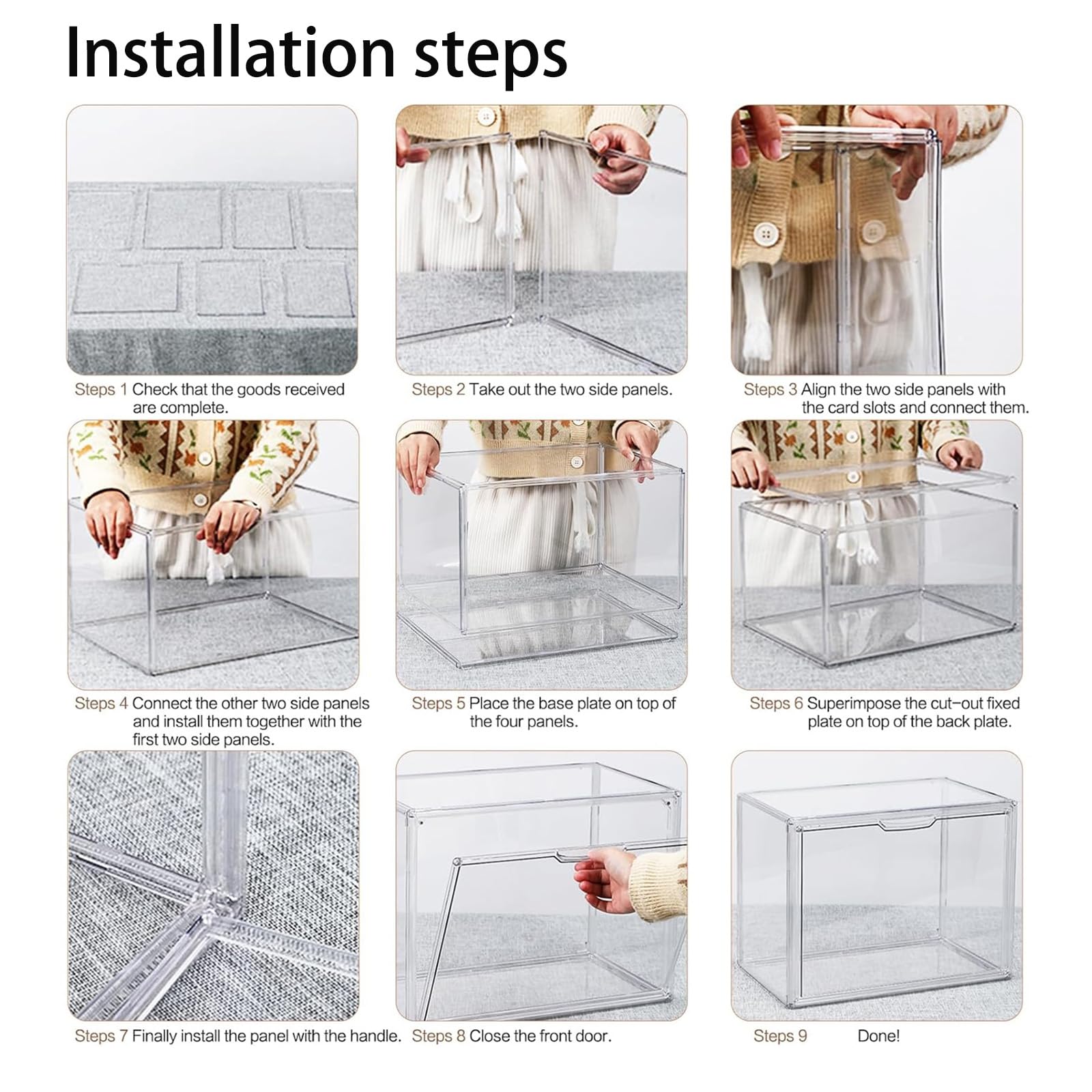 Installation steps

Steps 1 Check that the goods received are complete.

Steps 2 Take out the two side panels.

Steps 3 Align the two side panels with the card slots and connect them.

Steps 4 Connect the other two side panels and install them together with the first two side panels.

Steps 5 Place the base plate on top of the four panels.

Steps 6 Superimpose the cut-out fixed plate on top of the back plate.

Steps 7 Finally install the panel with the handle.

Steps 8 Close the front door.

Steps 9 Done!