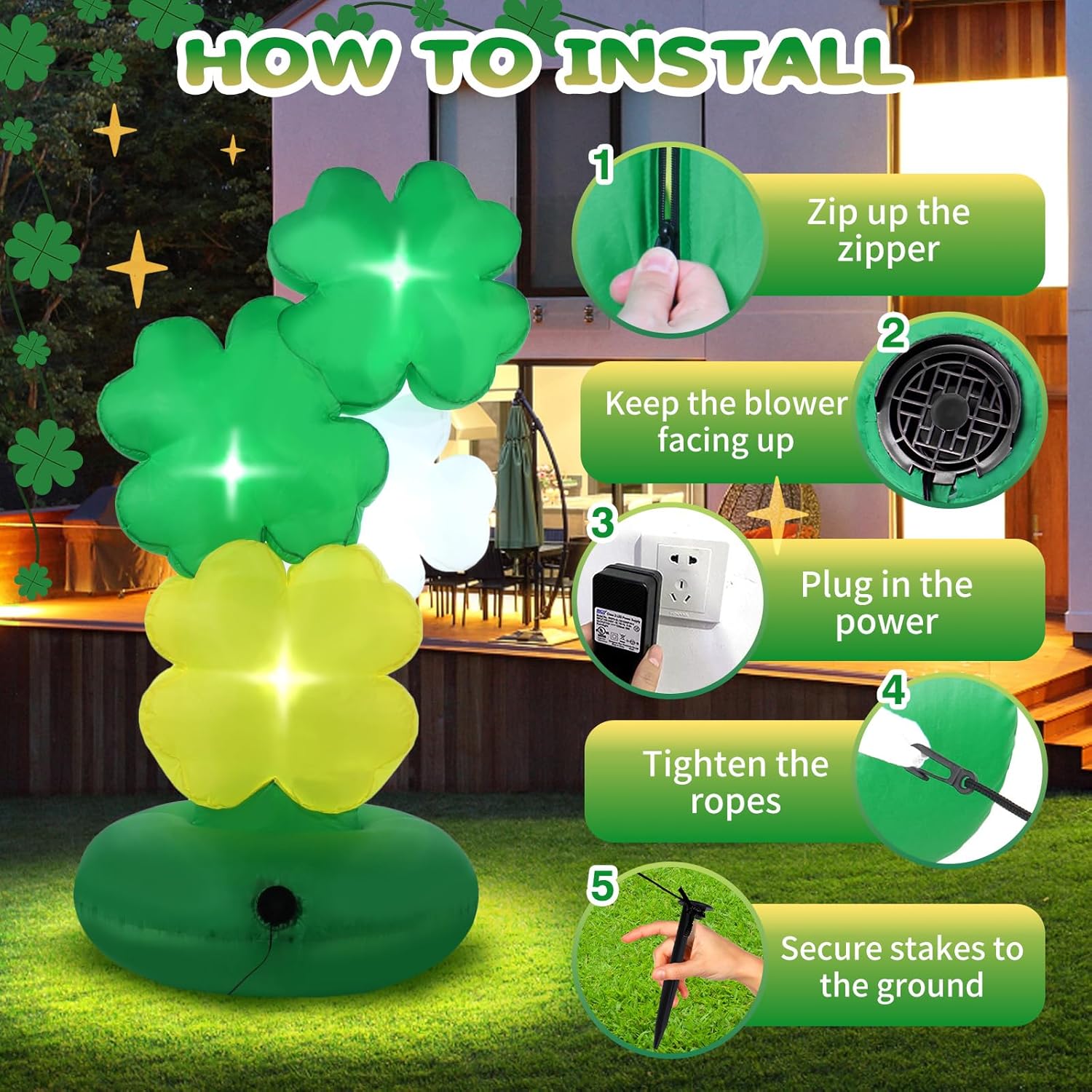 HOW TO INSTALL

1
Zip up the zipper

2
Keep the blower facing up

3
Plug in the power

4
Tighten the ropes

5
Secure stakes to the ground