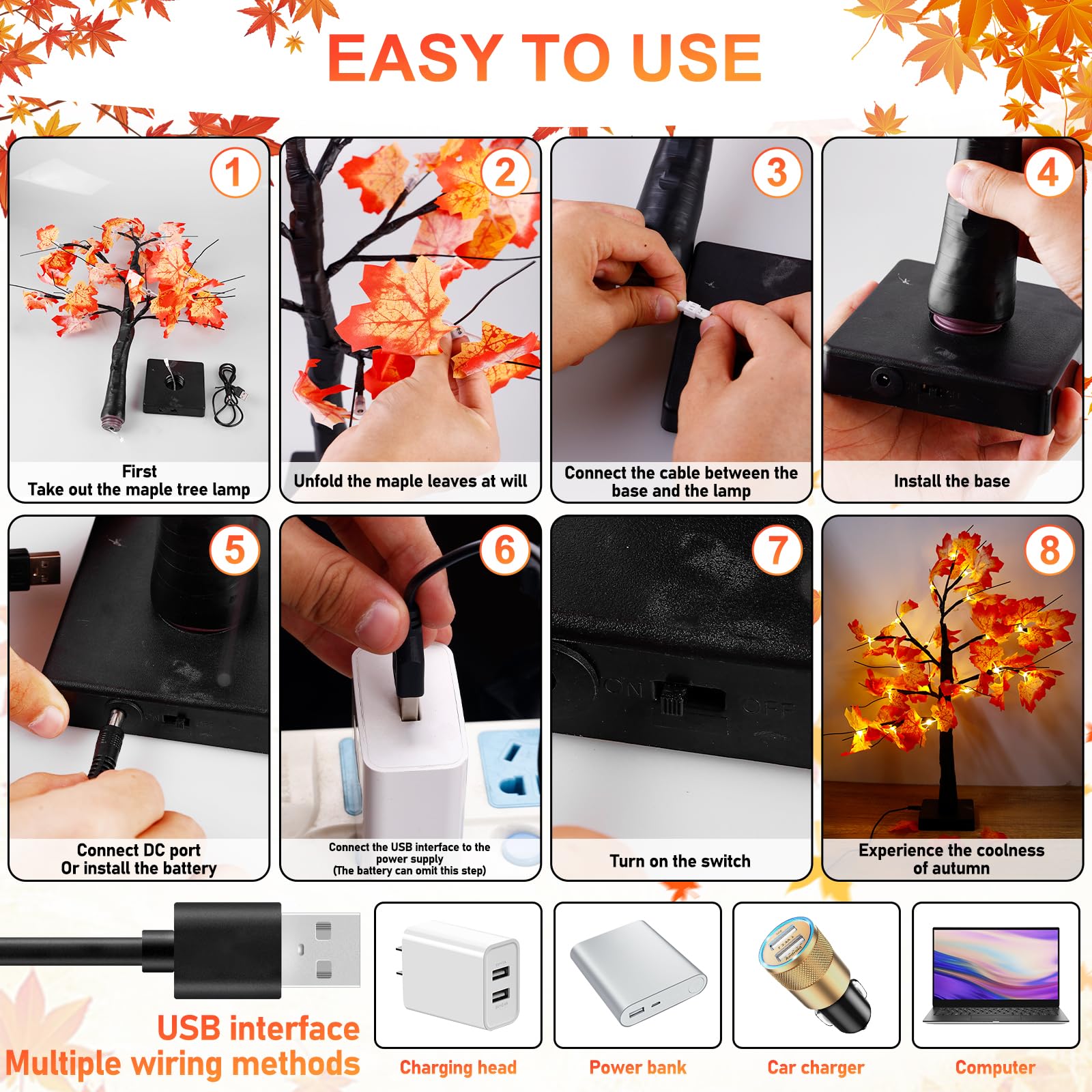 EASY TO USE

1
First
Take out the maple tree lamp

2
Unfold the maple leaves at will

3
Connect the cable between the base and the lamp

4
Install the base

5
Connect DC port
Or install the battery

6
Connect the USB interface to the power supply
(The battery can omit this step)

7
ON OFF
Turn on the switch

8
Experience the coolness of autumn

USB interface
Multiple wiring methods

Charging head

Power bank

Car charger

Computer