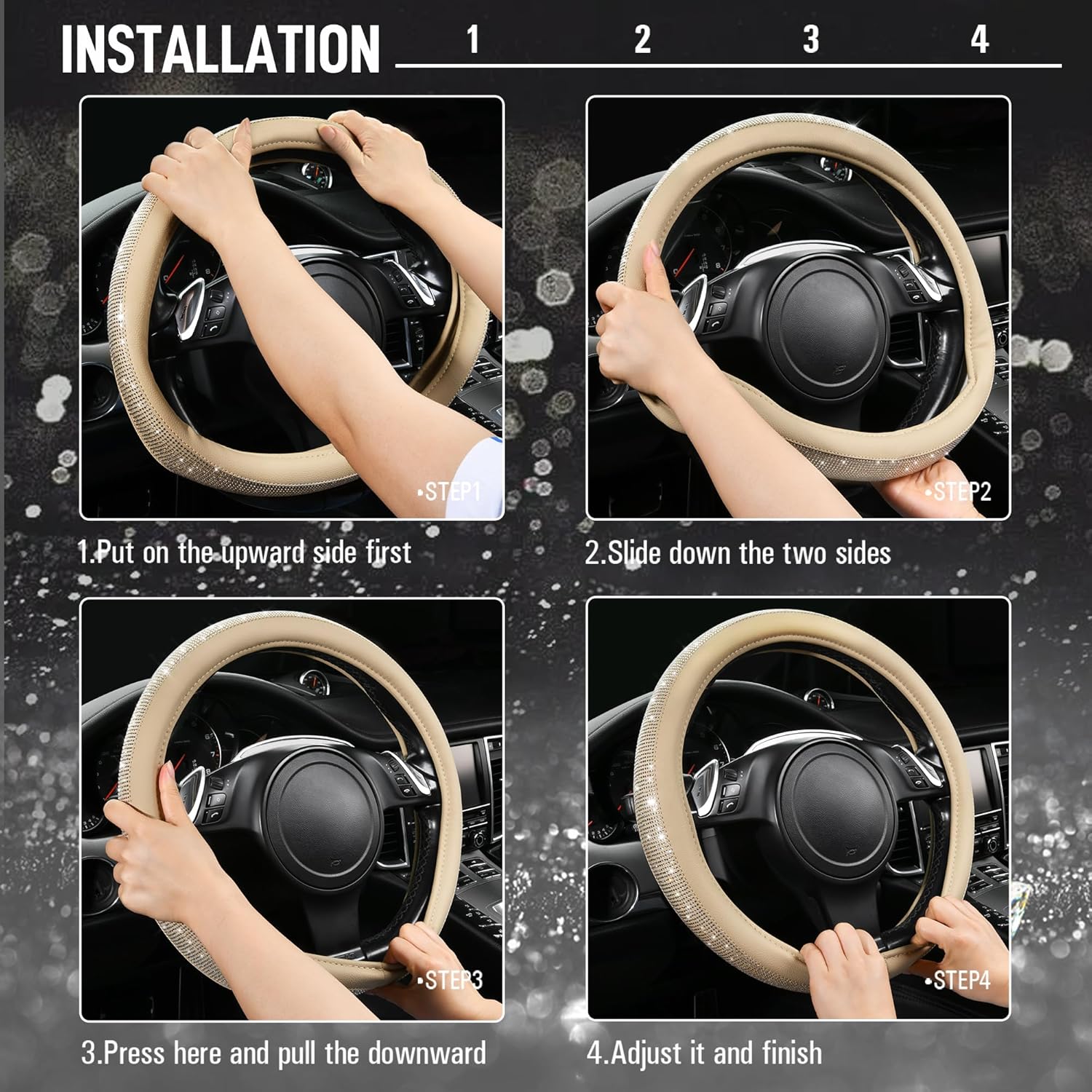 INSTALLATION 1 2 3 4

•STEP1

1.Put on the upward side first

•STEP2

2.Slide down the two sides

•STEP3

3.Press here and pull the downward

•STEP4

4.Adjust it and finish