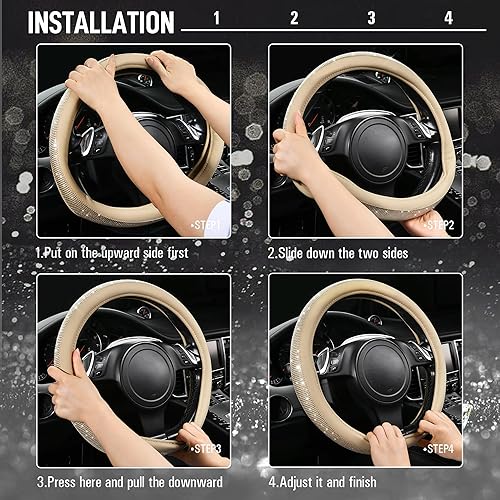 INSTALLATION 1 2 3 4

•STEP1

1.Put on the upward side first

•STEP2

2.Slide down the two sides

•STEP3

3.Press here and pull the downward

•STEP4

4.Adjust it and finish