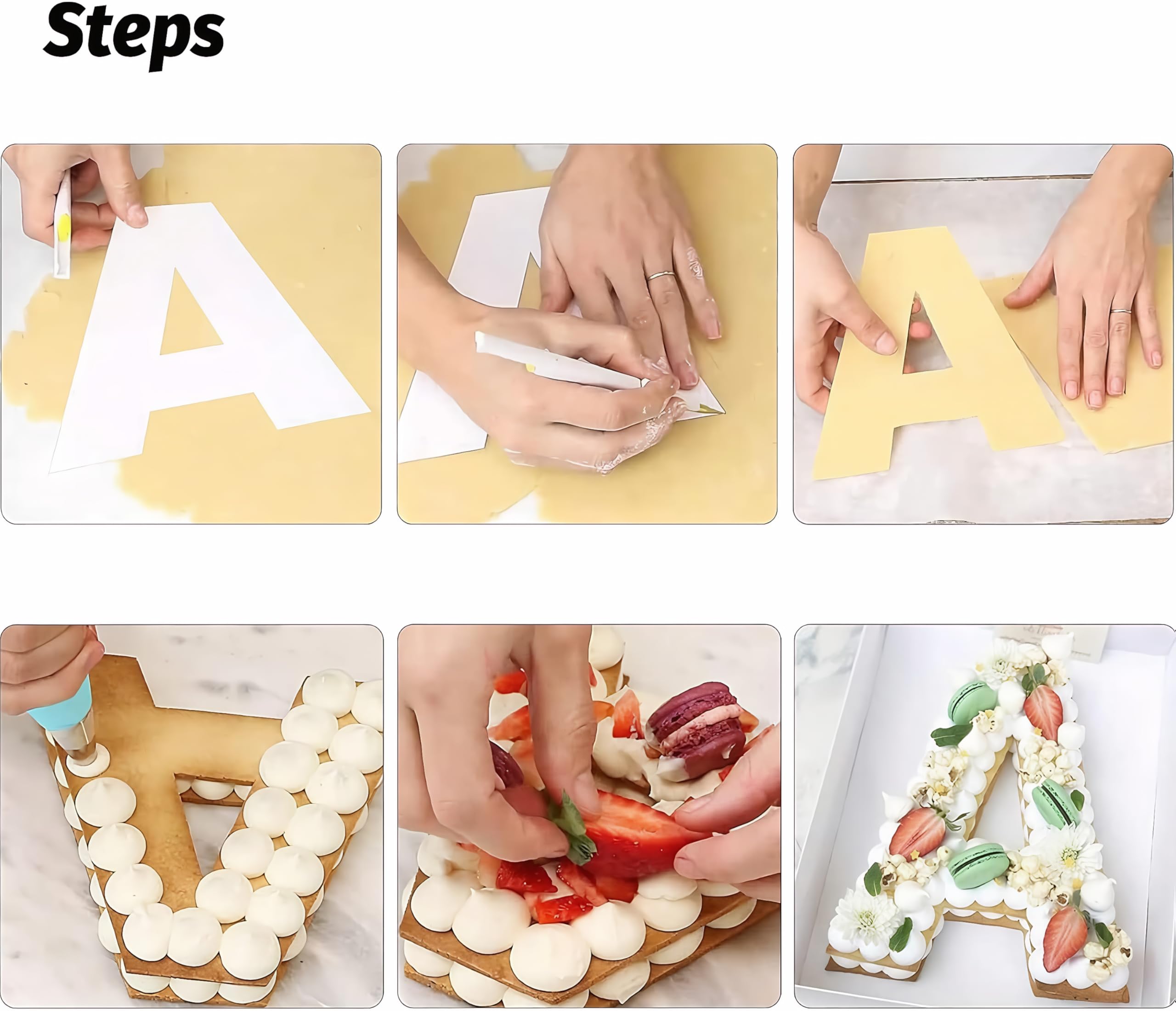 Steps