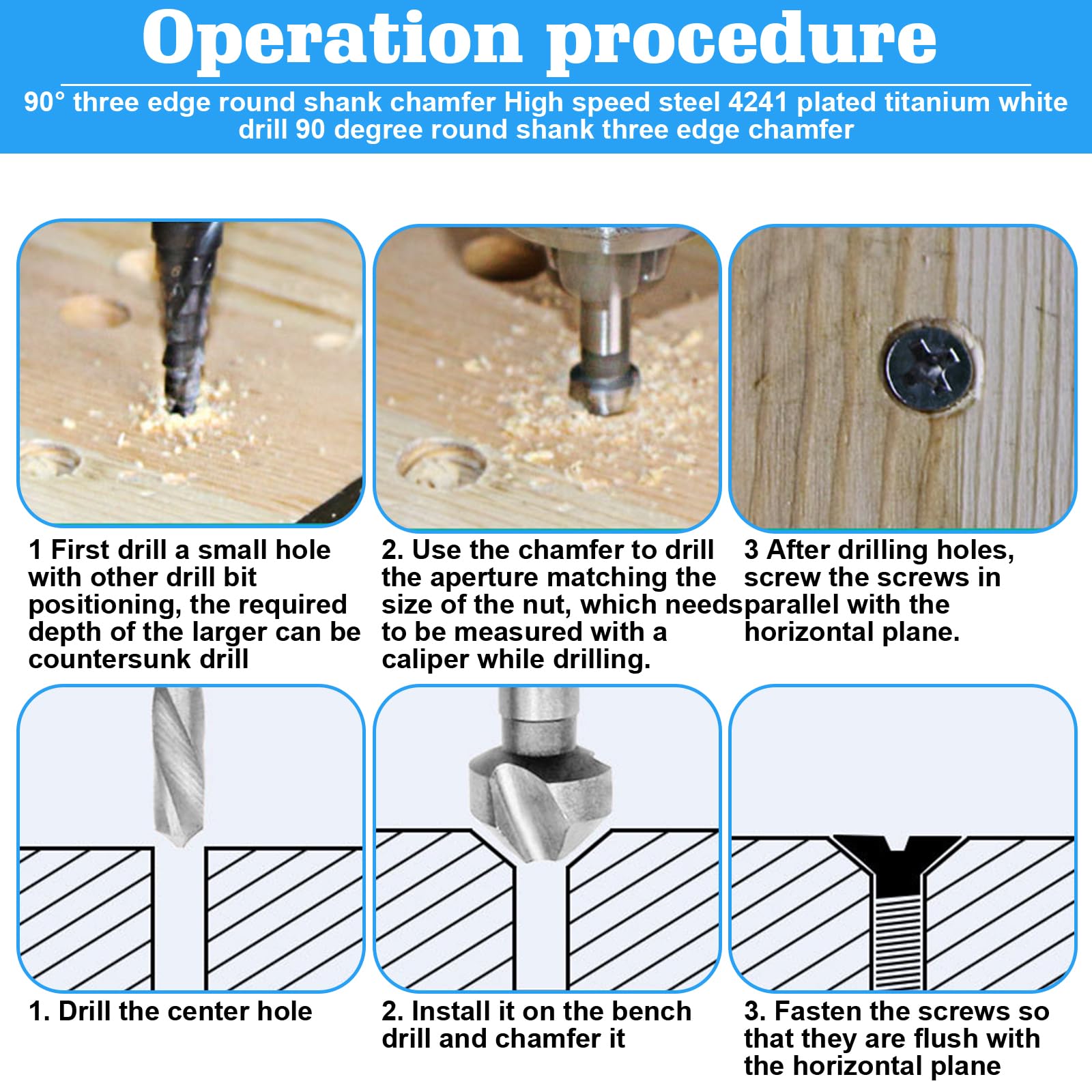 Operation procedure

90° three edge round shank chamfer High speed steel 4241 plated titanium white drill 90 degree round shank three edge chamfer

1 First drill a small hole with other drill bit positioning, the required depth of the larger can be countersunk drill

2. Use the chamfer to drill the aperture matching the size of the nut, which needs to be measured with a caliper while drilling.

3 After drilling holes, screw the screws in parallel with the horizontal plane.

1. Drill the center hole

2. Install it on the bench drill and chamfer it

3. Fasten the screws so that they are flush with the horizontal plane