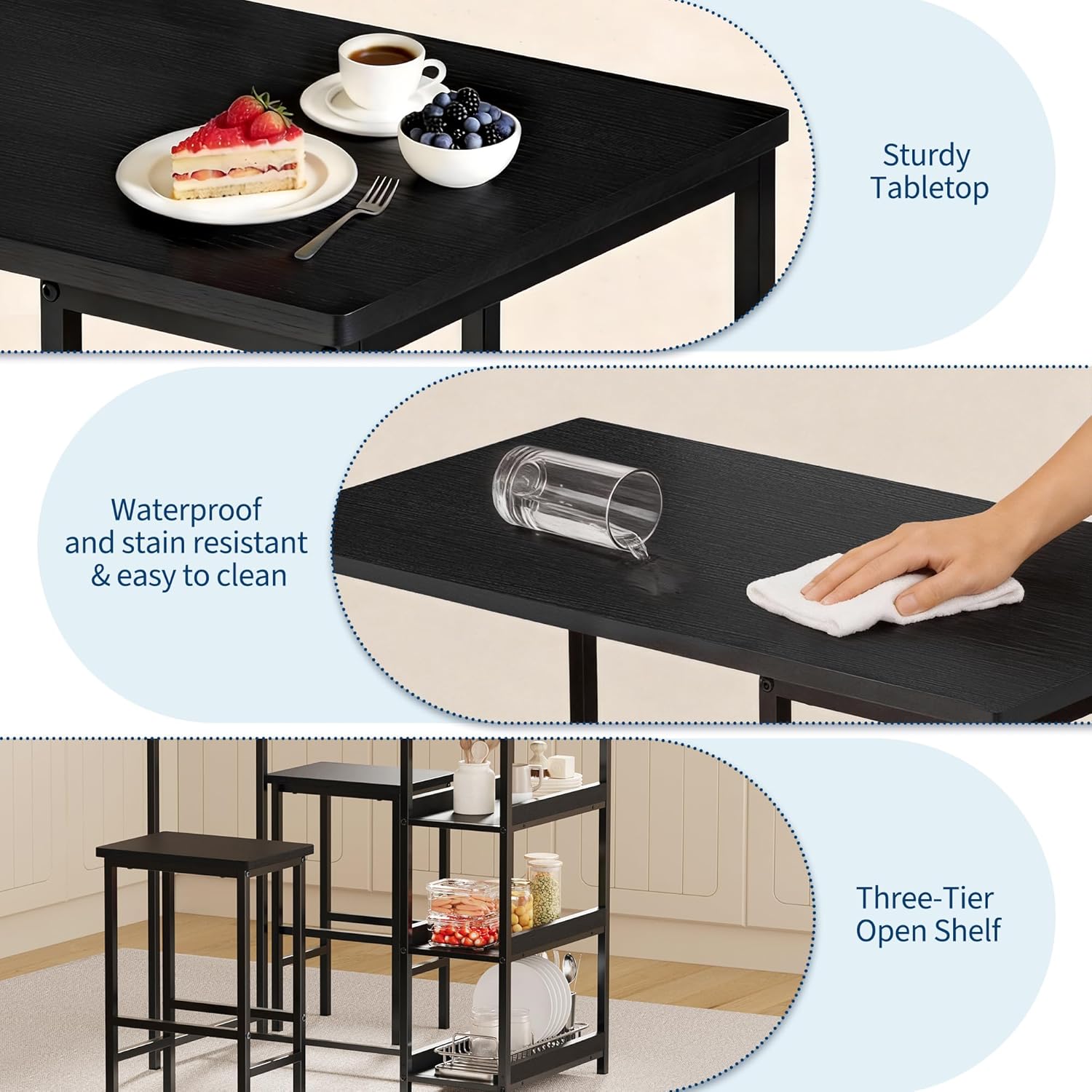 Sturdy Tabletop

Waterproof and stain resistant & easy to clean

Three-Tier Open Shelf