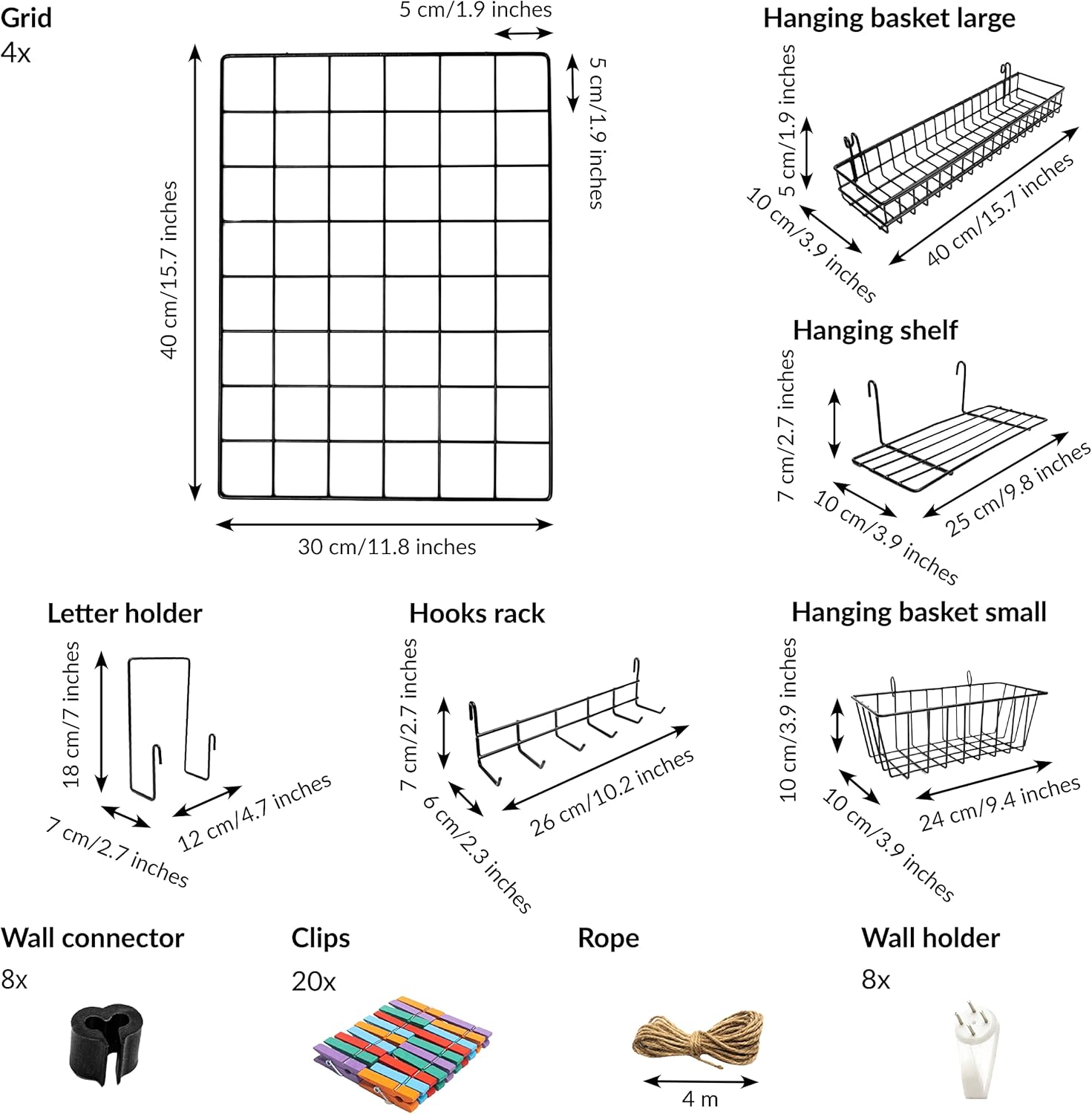 Grid
4x

5 cm/1.9 inches
5 cm/1.9 inches
40 cm/15.7 inches
30 cm/11.8 inches

Hanging basket large
5 cm/1.9 inches
10 cm/3.9 inches
40 cm/15.7 inches

Hanging shelf
7 cm/2.7 inches
10 cm/3.9 inches
25 cm/9.8 inches

Letter holder
18 cm/7 inches
7 cm/2.7 inches
12 cm/4.7 inches

Hooks rack
7 cm/2.7 inches
6 cm/2.3 inches
26 cm/10.2 inches

Hanging basket small
10 cm/3.9 inches
10 cm/3.9 inches
24 cm/9.4 inches

Wall connector
8x

Clips
20x

Rope
4 m

Wall holder
8x