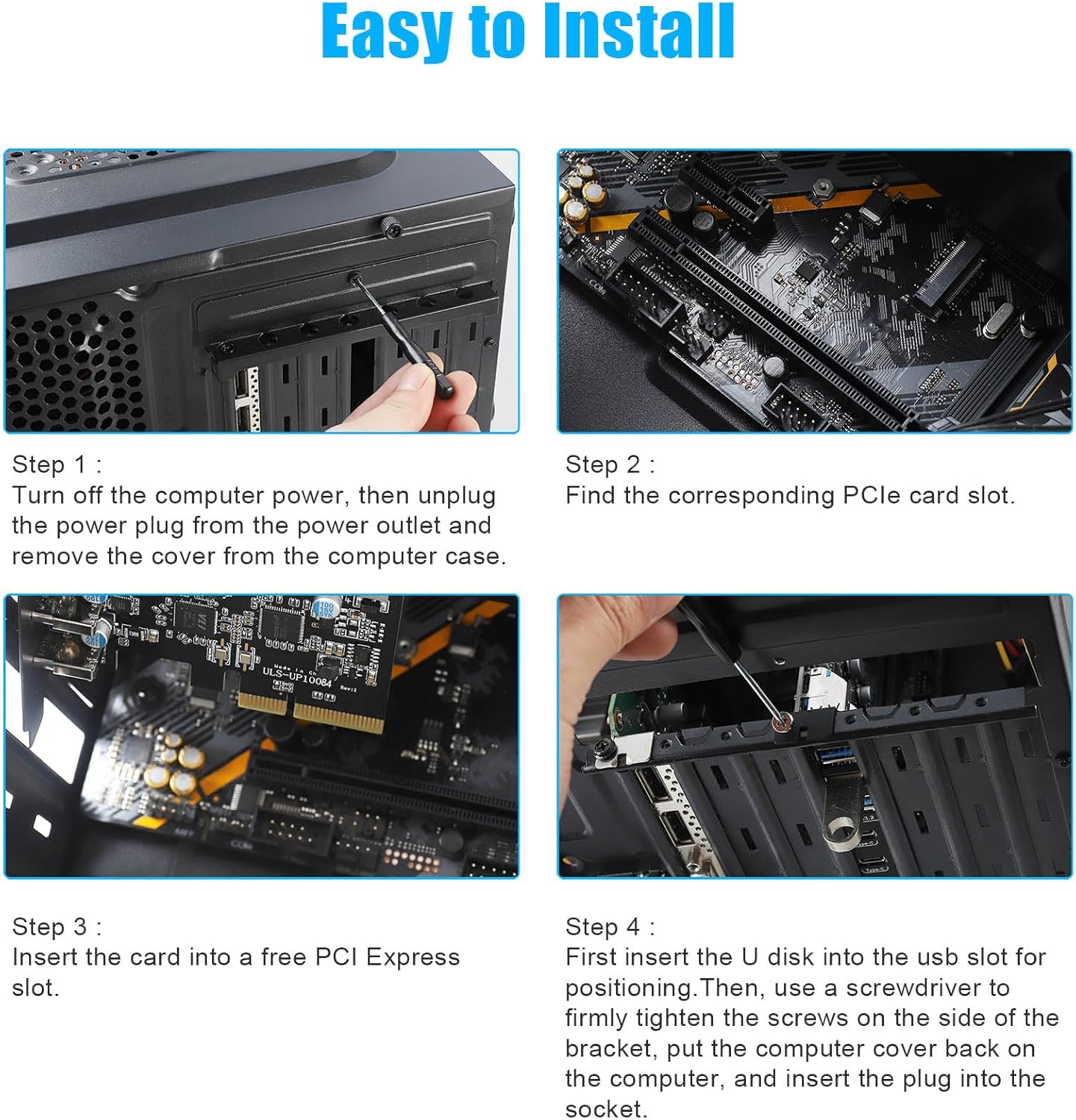 Easy to Install

Step 1 :
Turn off the computer power, then unplug the power plug from the power outlet and remove the cover from the computer case.

Step 2 :
Find the corresponding PCIe card slot.

ULS-UP10084

Step 3 :
Insert the card into a free PCI Express slot.

Step 4 :
First insert the U disk into the usb slot for positioning.Then, use a screwdriver to firmly tighten the screws on the side of the bracket, put the computer cover back on the computer, and insert the plug into the socket.