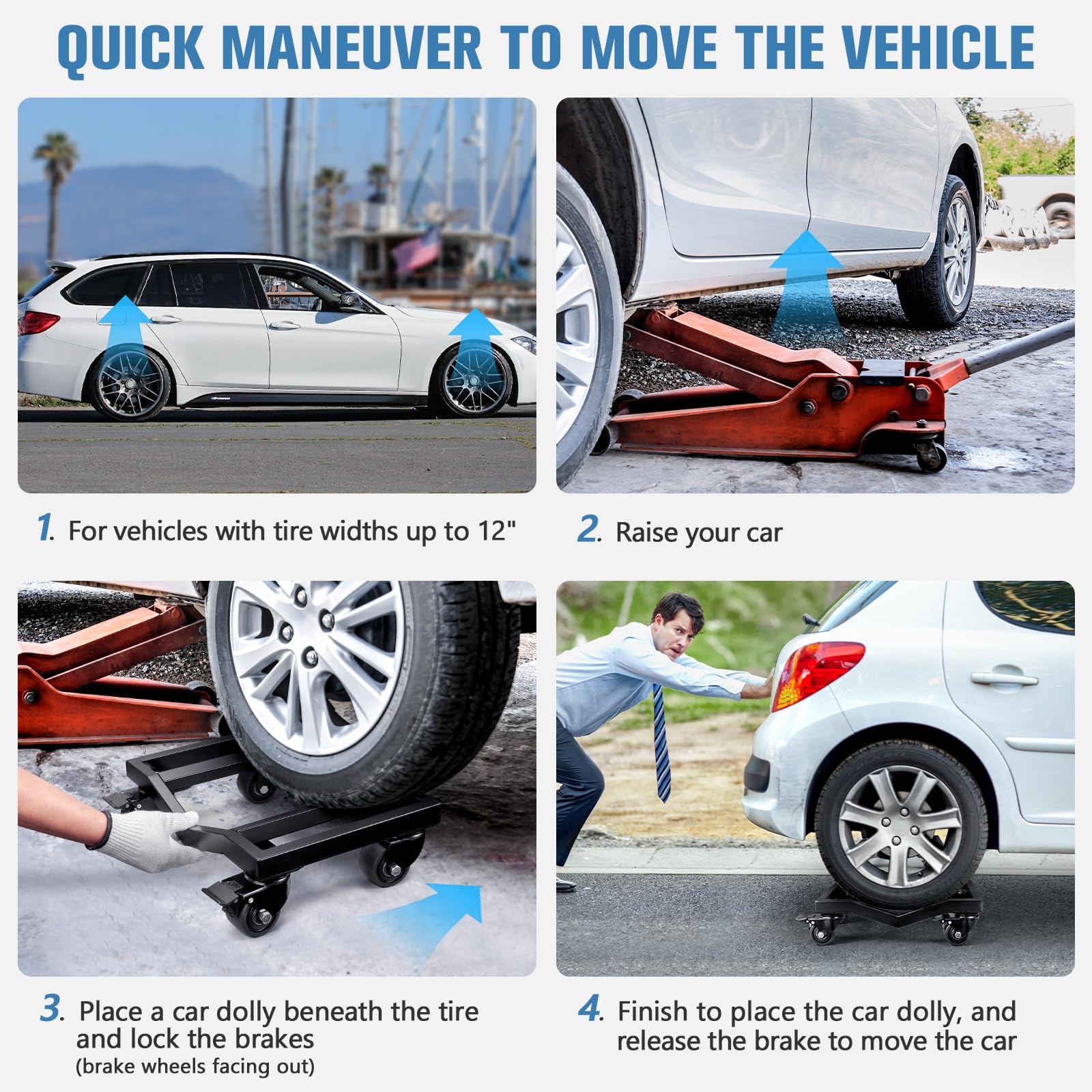 QUICK MANEUVER TO MOVE THE VEHICLE

1. For vehicles with tire widths up to 12"

2. Raise your car

3. Place a car dolly beneath the tire and lock the brakes
(brake wheels facing out)

4. Finish to place the car dolly, and release the brake to move the car