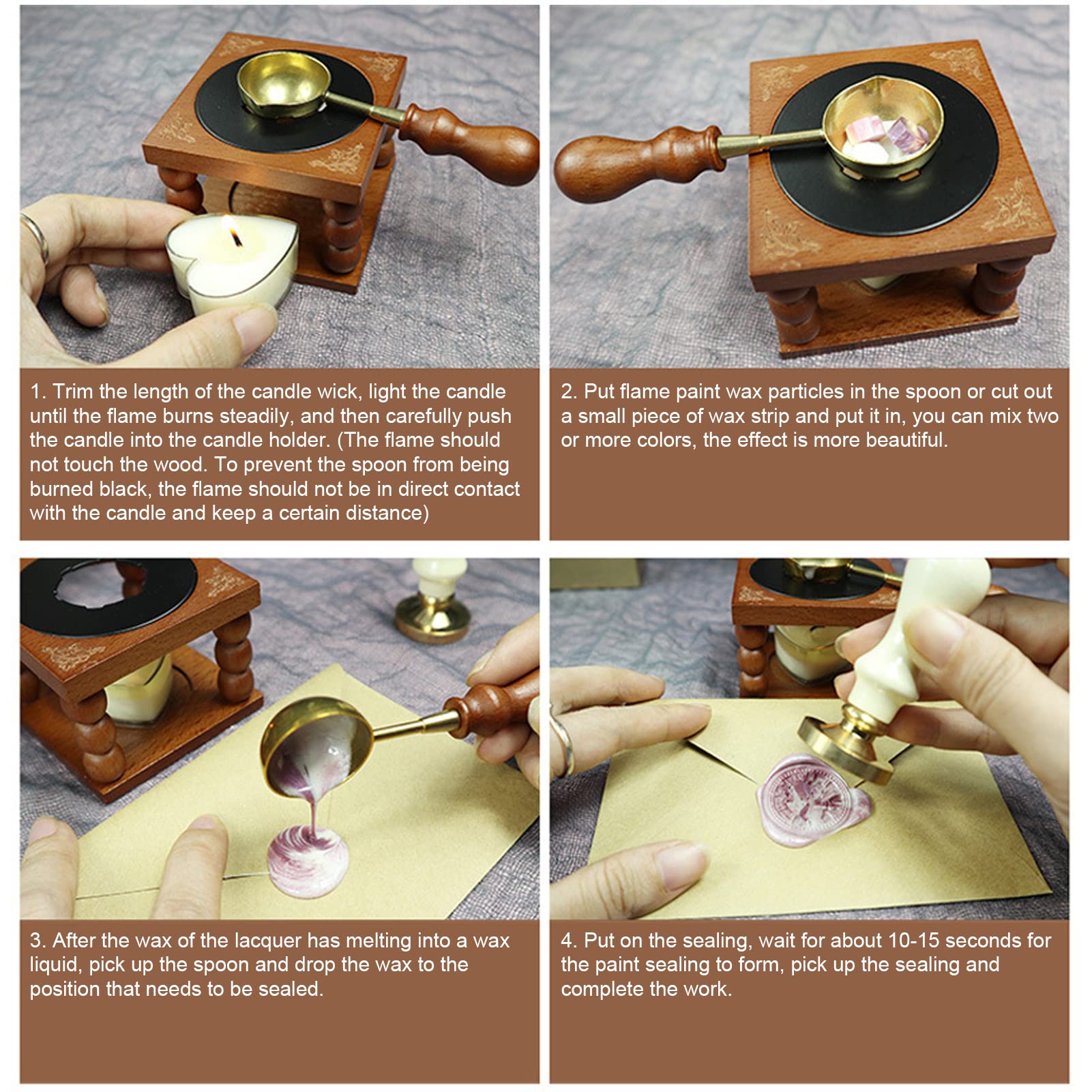 1. Trim the length of the candle wick, light the candle until the flame burns steadily, and then carefully push the candle into the candle holder. (The flame should not touch the wood. To prevent the spoon from being burned black, the flame should not be in direct contact with the candle and keep a certain distance)

2. Put flame paint wax particles in the spoon or cut out a small piece of wax strip and put it in, you can mix two or more colors, the effect is more beautiful.

3. After the wax of the lacquer has melting into a wax liquid, pick up the spoon and drop the wax to the position that needs to be sealed.

4. Put on the sealing, wait for about 10-15 seconds for the paint sealing to form, pick up the sealing and complete the work.