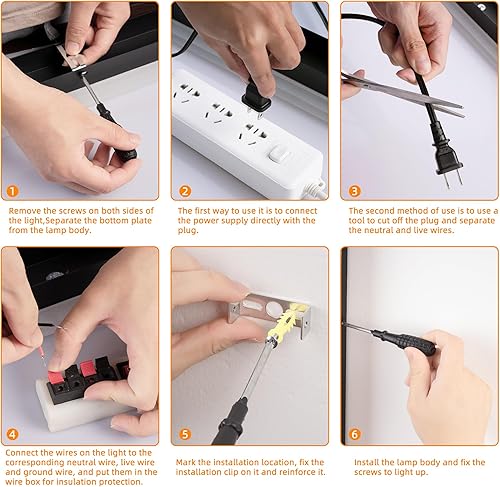 1

Remove the screws on both sides of the light,Separate the bottom plate from the lamp body.

2

The first way to use it is to connect the power supply directly with the plug.

3

The second method of use is to use a tool to cut off the plug and separate the neutral and live wires.

4

Connect the wires on the light to the corresponding neutral wire, live wire and ground wire, and put them in the wire box for insulation protection.

5

Mark the installation location, fix the installation clip on it and reinforce it.

6

Install the lamp body and fix the screws to light up.