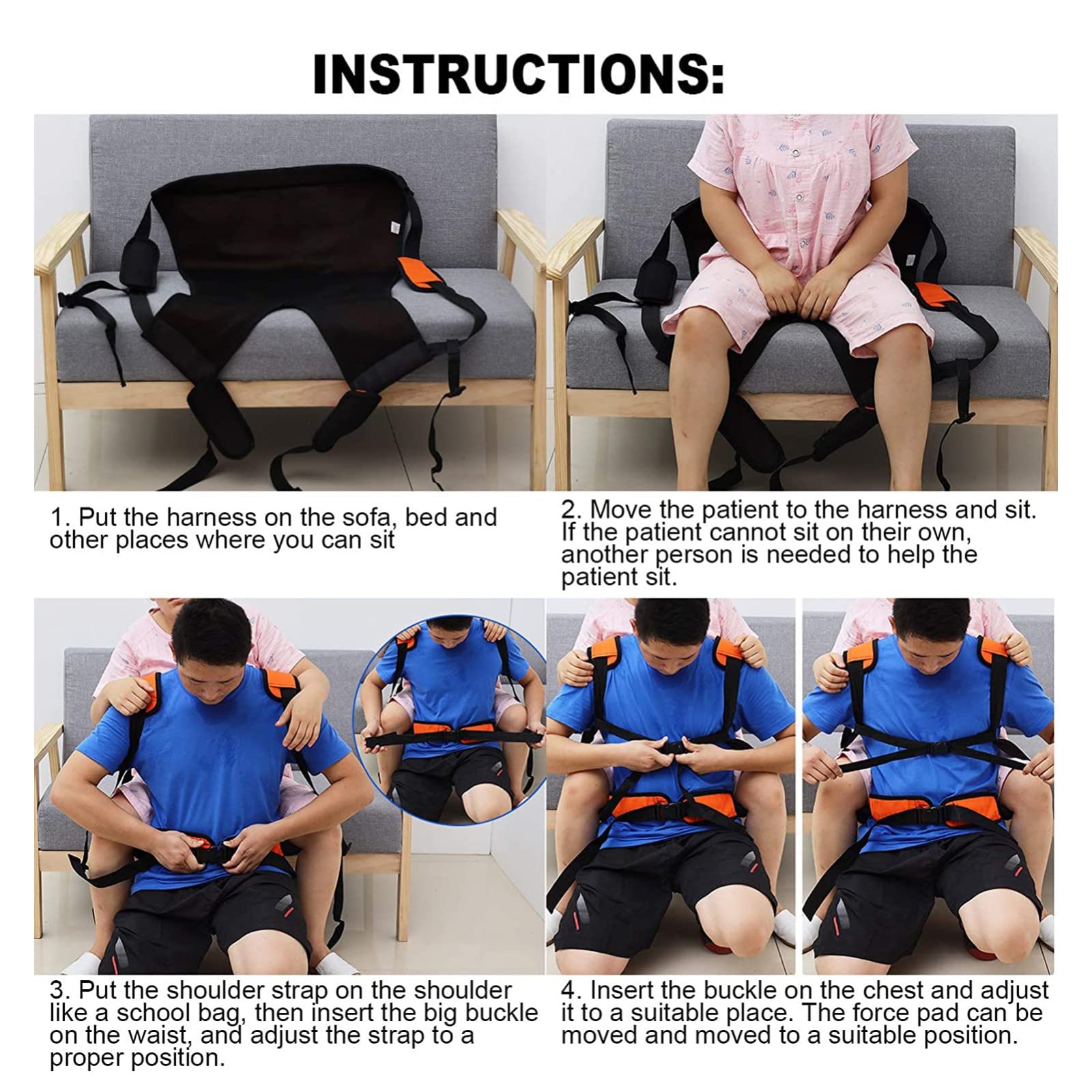 INSTRUCTIONS:

1. Put the harness on the sofa, bed and other places where you can sit

2. Move the patient to the harness and sit. If the patient cannot sit on their own, another person is needed to help the patient sit.

3. Put the shoulder strap on the shoulder like a school bag, then insert the big buckle on the waist, and adjust the strap to a proper position.

4. Insert the buckle on the chest and adjust it to a suitable place. The force pad can be moved and moved to a suitable position.