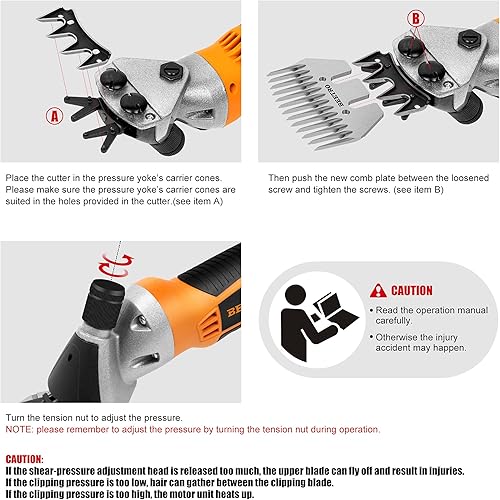 A

Place the cutter in the pressure yoke's carrier cones. Please make sure the pressure yoke's carrier cones are suited in the holes provided in the cutter.(see item A)

B

BEETRO

Then push the new comb plate between the loosened screw and tighten the screws. (see item B)

BE

CAUTION
• Read the operation manual carefully.
• Otherwise the injury accident may happen.

Turn the tension nut to adjust the pressure.
NOTE: please remember to adjust the pressure by turning the tension nut during operation.

CAUTION:
If the shear-pressure adjustment head is released too much, the upper blade can fly off and result in injuries.
If the clipping pressure is too low, hair can gather between the clipping blade.
If the clipping pressure is too high, the motor unit heats up.