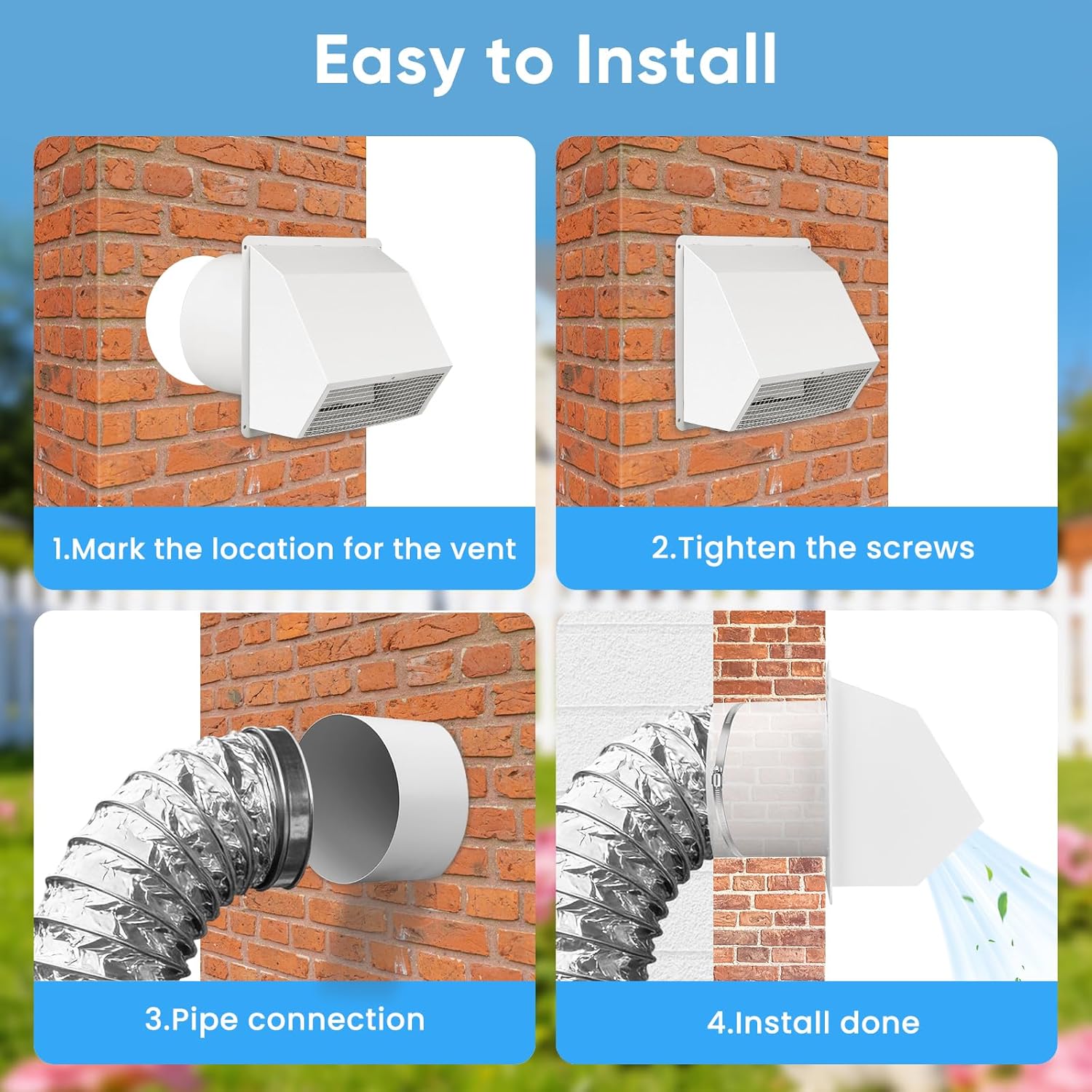 Easy to Install

1.Mark the location for the vent

2.Tighten the screws

3.Pipe connection

4.Install done