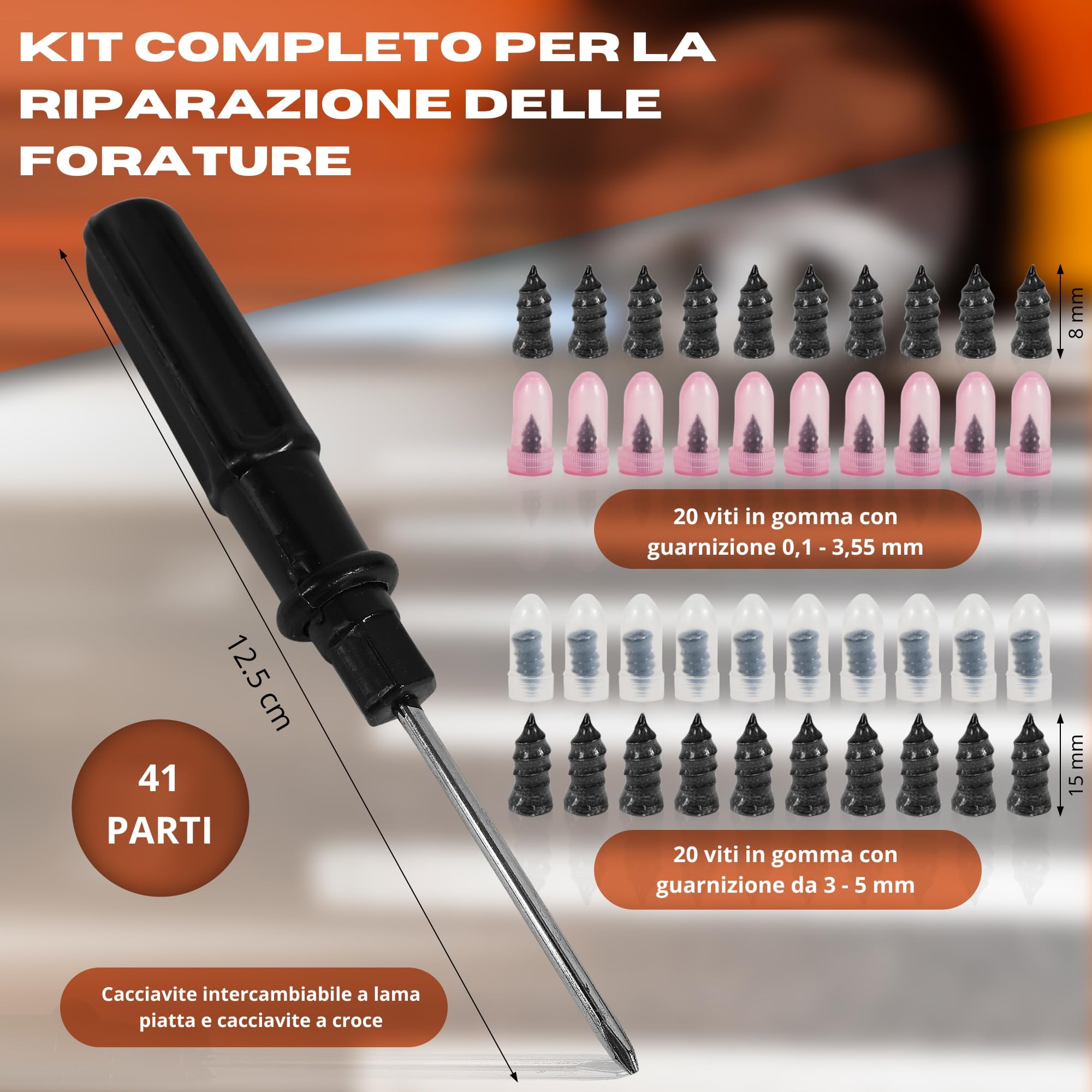 KIT COMPLETO PER LA RIPARAZIONE DELLE FORATURE

8 mm

20 viti in gomma con guarnizione 0,1 - 3,55 mm

12.5 cm

15 mm

41 PARTI

20 viti in gomma con guarnizione da 3 - 5 mm

Cacciavite intercambiabile a lama piatta e cacciavite a croce