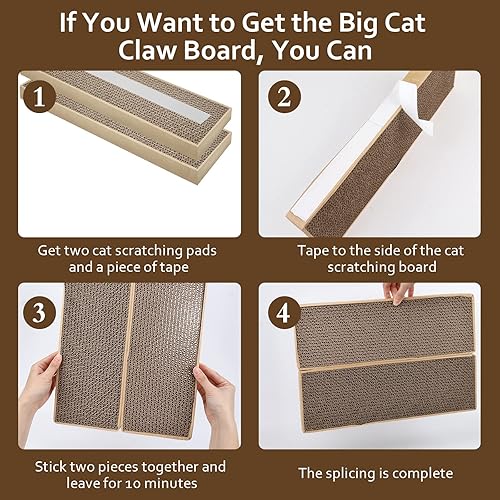 If You Want to Get the Big Cat Claw Board, You Can

1

Get two cat scratching pads and a piece of tape

2

Tape to the side of the cat scratching board

3

Stick two pieces together and leave for 10 minutes

4

The splicing is complete