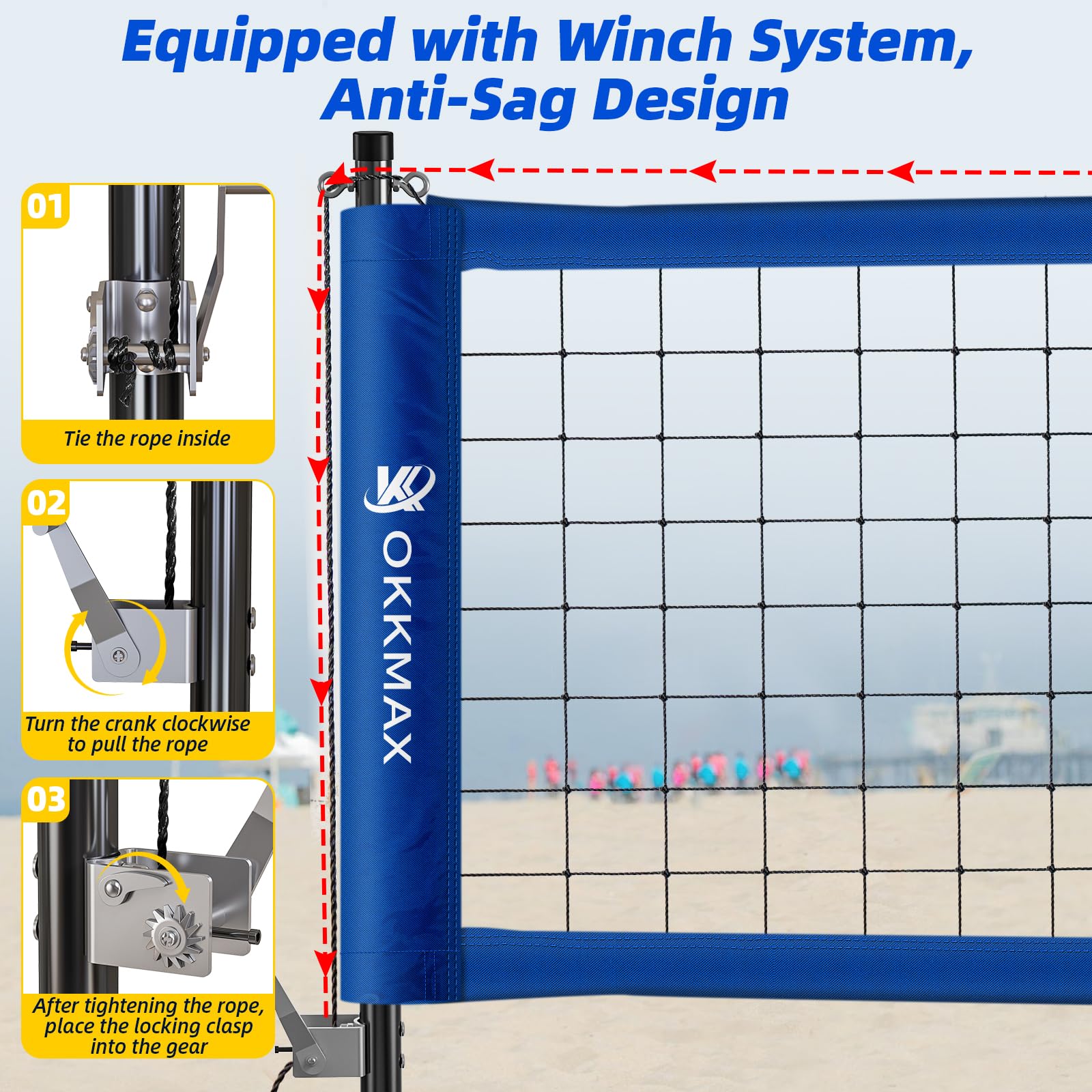 Equipped with Winch System, Anti-Sag Design

01
Tie the rope inside

02
Turn the crank clockwise to pull the rope

03
After tightening the rope, place the locking clasp into the gear

OKKMAX