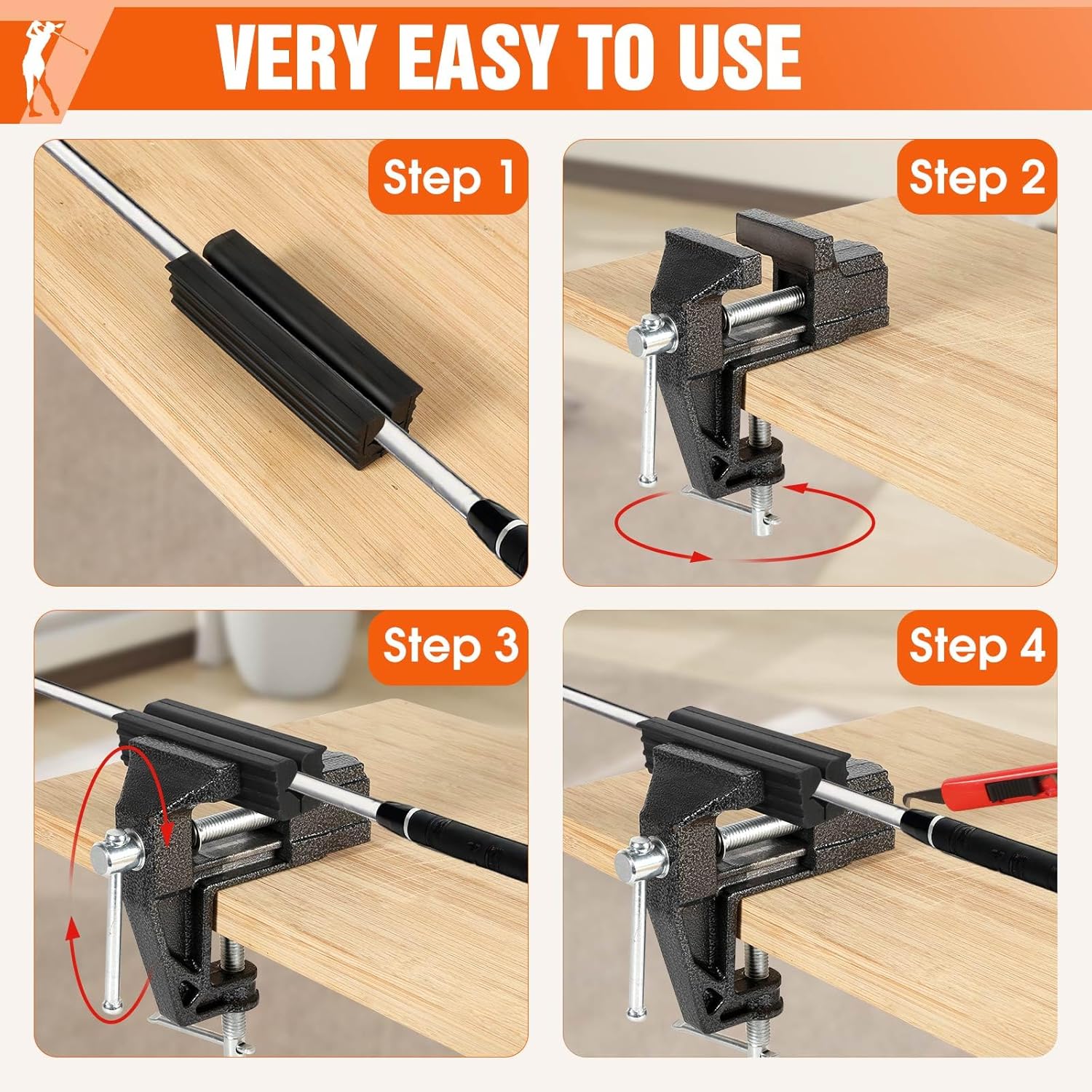 VERY EASY TO USE

Step 1

Step 2

Step 3

Step 4